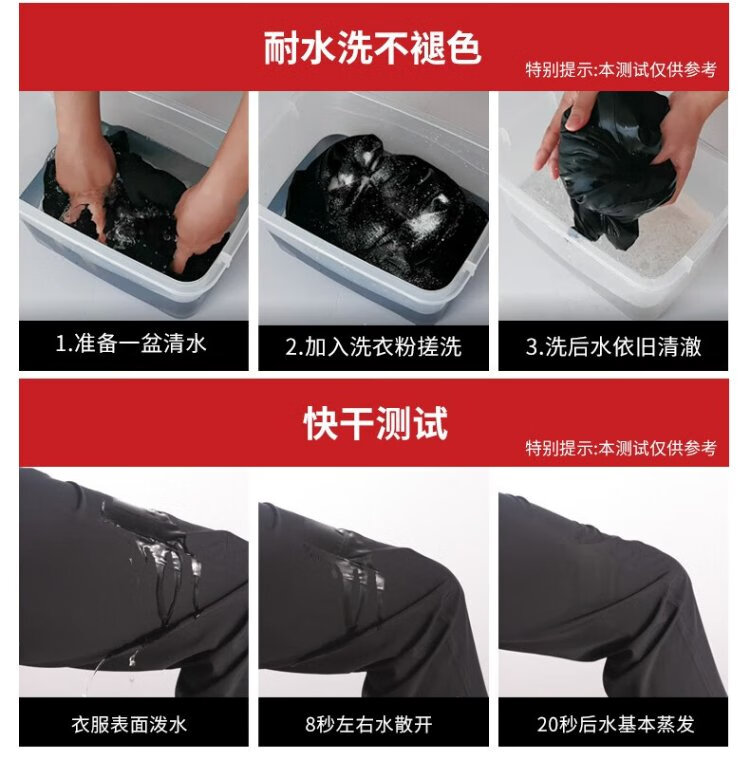 耐水洗不褪色

特别提示:本测试仅供参考

1.准备一盆清水

2.加入洗衣粉搓洗

3.洗后水依旧清澈

快干测试

特别提示:本测试仅供参考

衣服表面泼水

8秒左右水散开

20秒后水基本蒸发