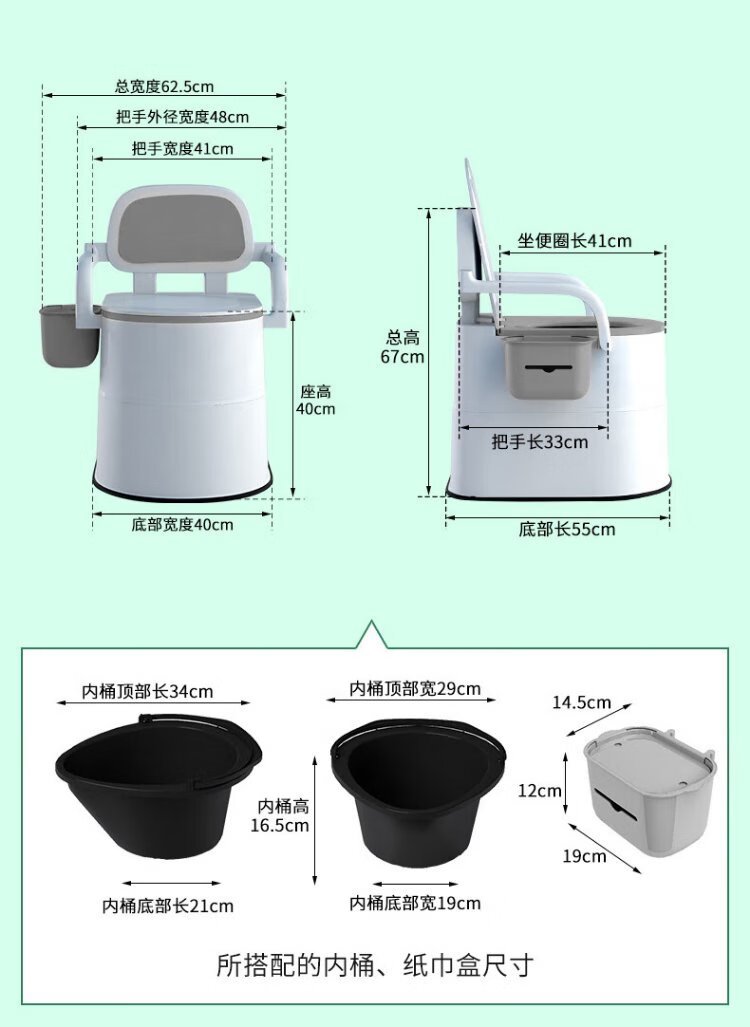 总宽度62.5cm
把手外径宽度48cm
把手宽度41cm
座高
40cm
底部宽度40cm

坐便圈长41cm
总高
67cm
把手长33cm
底部长55cm

内桶顶部长34cm
内桶底部长21cm
内桶顶部宽29cm
内桶高
16.5cm
内桶底部宽19cm
14.5cm
12cm
19cm

所搭配的内桶、纸巾盒尺寸