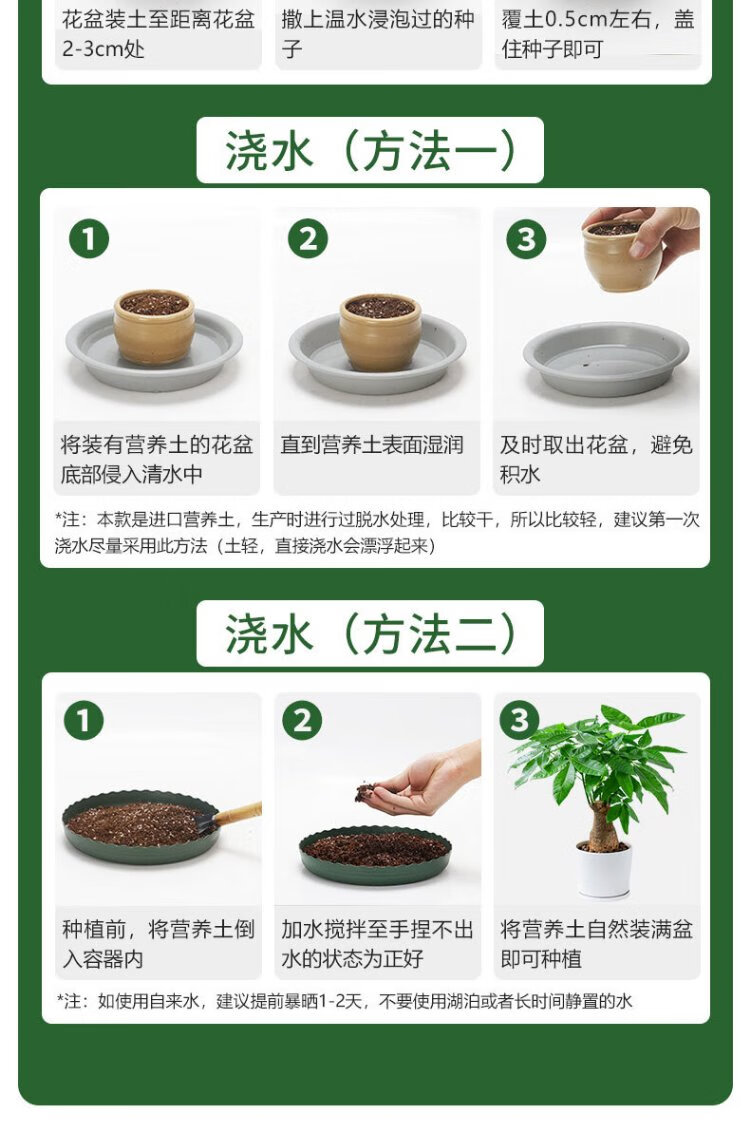 花盆装土至距离花盆2-3cm处

撒上温水浸泡过的种子

覆土0.5cm左右，盖住种子即可

浇水（方法一）

1

将装有营养土的花盆底部侵入清水中

2

直到营养土表面湿润

3

及时取出花盆，避免积水

*注：本款是进口营养土，生产时进行过脱水处理，比较干，所以比较轻，建议第一次浇水尽量采用此方法（土轻，直接浇水会漂浮起来）

浇水（方法二）

1

种植前，将营养土倒入容器内

2

加水搅拌至手捏不出水的状态为正好

3

将营养土自然装满盆即可种植

*注：如使用自来水，建议提前暴晒1-2天，不要使用湖泊或者长时间静置的水