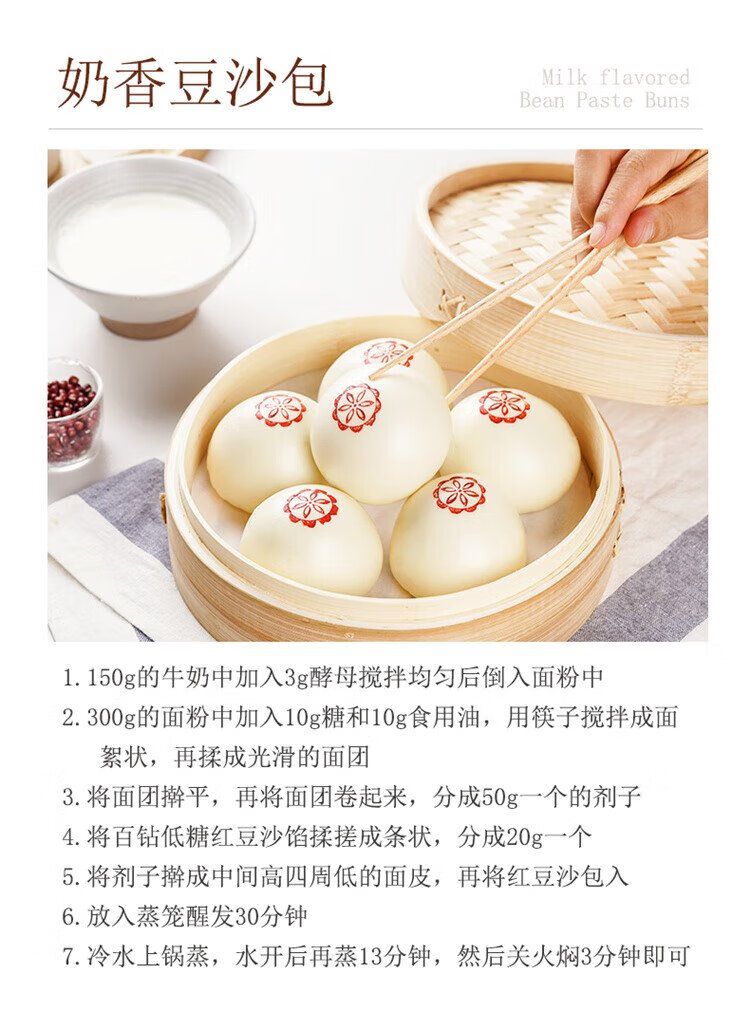 奶香豆沙包

Milk flavored
Bean Paste Buns

1. 150g的牛奶中加入3g酵母搅拌均匀后倒入面粉中
2. 300g的面粉中加入10g糖和10g食用油，用筷子搅拌成面絮状，再揉成光滑的面团
3. 将面团擀平，再将面团卷起来，分成50g一个的剂子
4. 将百钻低糖红豆沙馅揉搓成条状，分成20g一个
5. 将剂子擀成中间高四周低的面皮，再将红豆沙包入
6. 放入蒸笼醒发30分钟
7. 冷水上锅蒸，水开后再蒸13分钟，然后关火焖3分钟即可