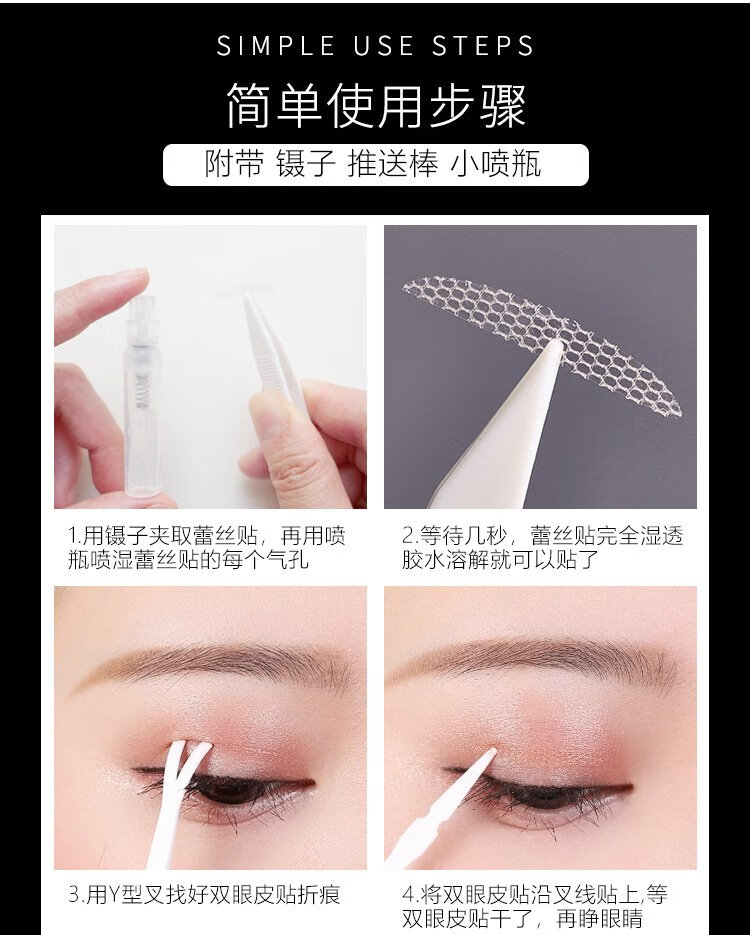 SIMPLE USE STEPS

简单使用步骤

附带 镊子 推送棒 小喷瓶

1.用镊子夹取蕾丝贴，再用喷瓶喷湿蕾丝贴的每个气孔

2.等待几秒，蕾丝贴完全湿透胶水溶解就可以贴了

3.用Y型叉找好双眼皮贴折痕

4.将双眼皮贴沿叉线贴上,等双眼皮贴干了，再睁眼睛