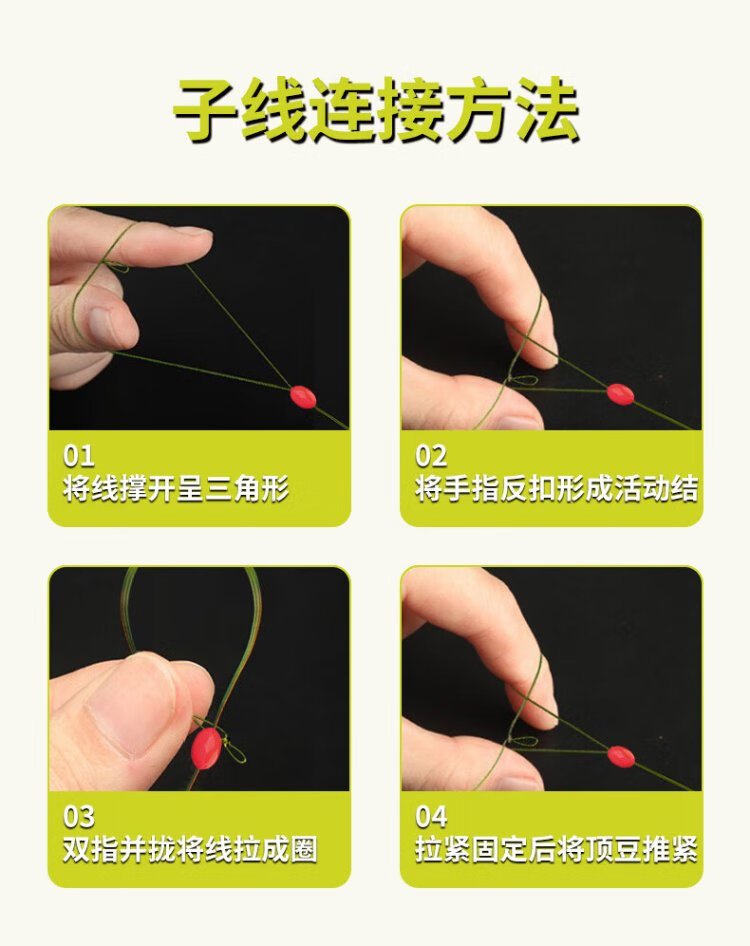 子线连接方法

01
将线撑开呈三角形

02
将手指反扣形成活动结

03
双指并拢将线拉成圈

04
拉紧固定后将顶豆推紧