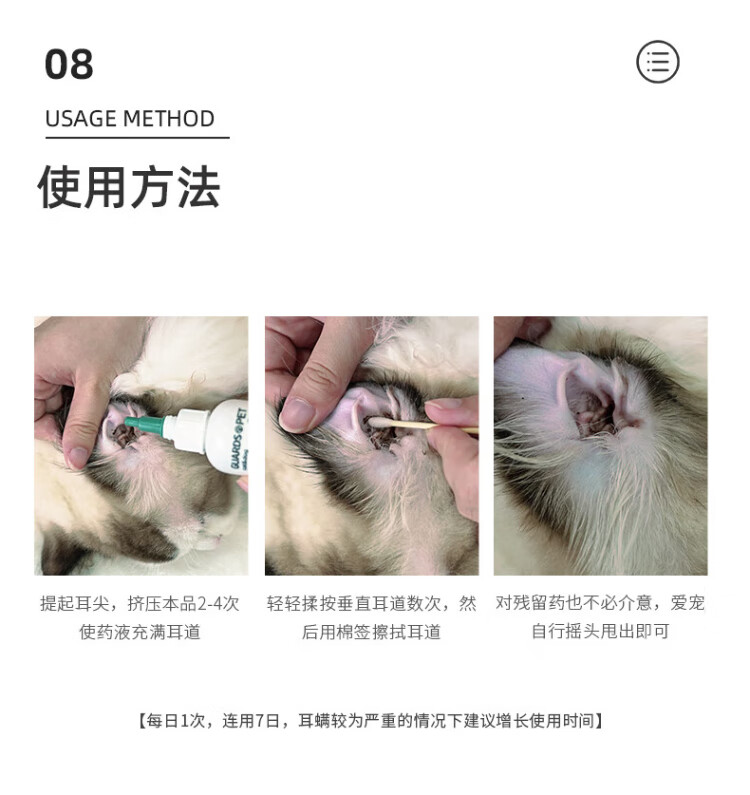 08

USAGE METHOD

使用方法

GUARDS PET

提起耳尖，挤压本品2-4次使药液充满耳道

轻轻揉按垂直耳道数次，然后用棉签擦拭耳道

对残留药也不必介意，爱宠自行摇头甩出即可

【每日1次，连用7日，耳螨较为严重的情况下建议增长使用时间】