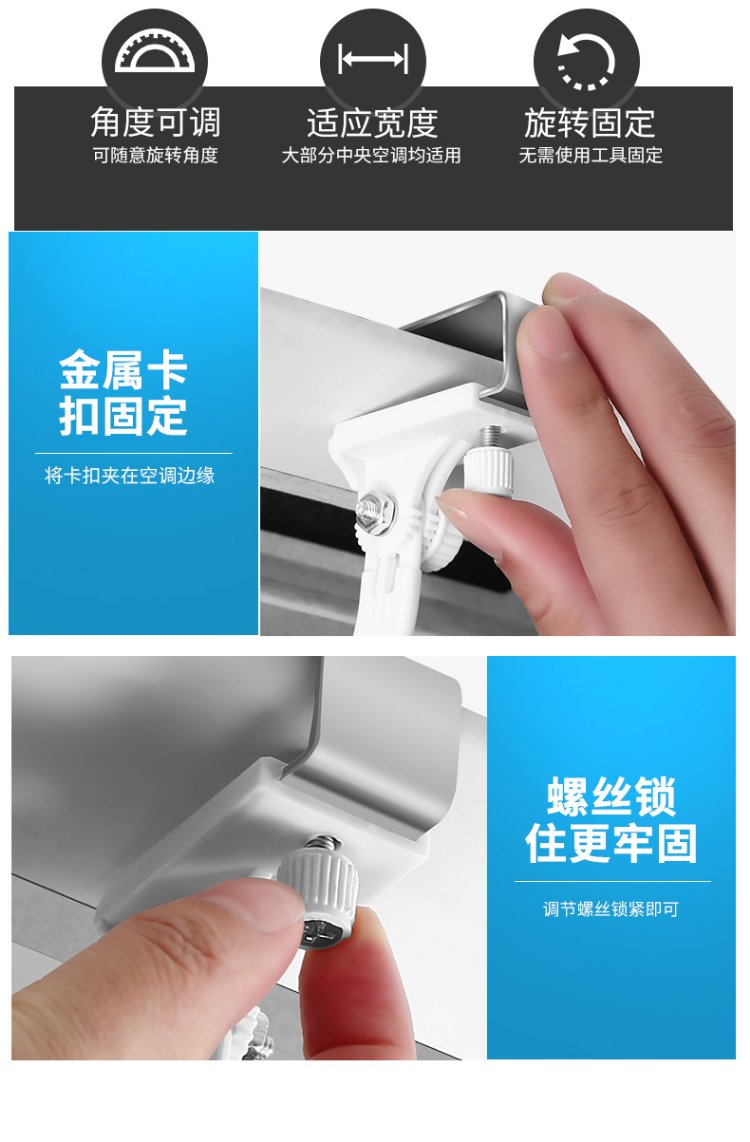 角度可调
可随意旋转角度

适应宽度
大部分中央空调均适用

旋转固定
无需使用工具固定

金属卡扣固定
将卡扣夹在空调边缘

螺丝锁住更牢固
调节螺丝锁紧即可