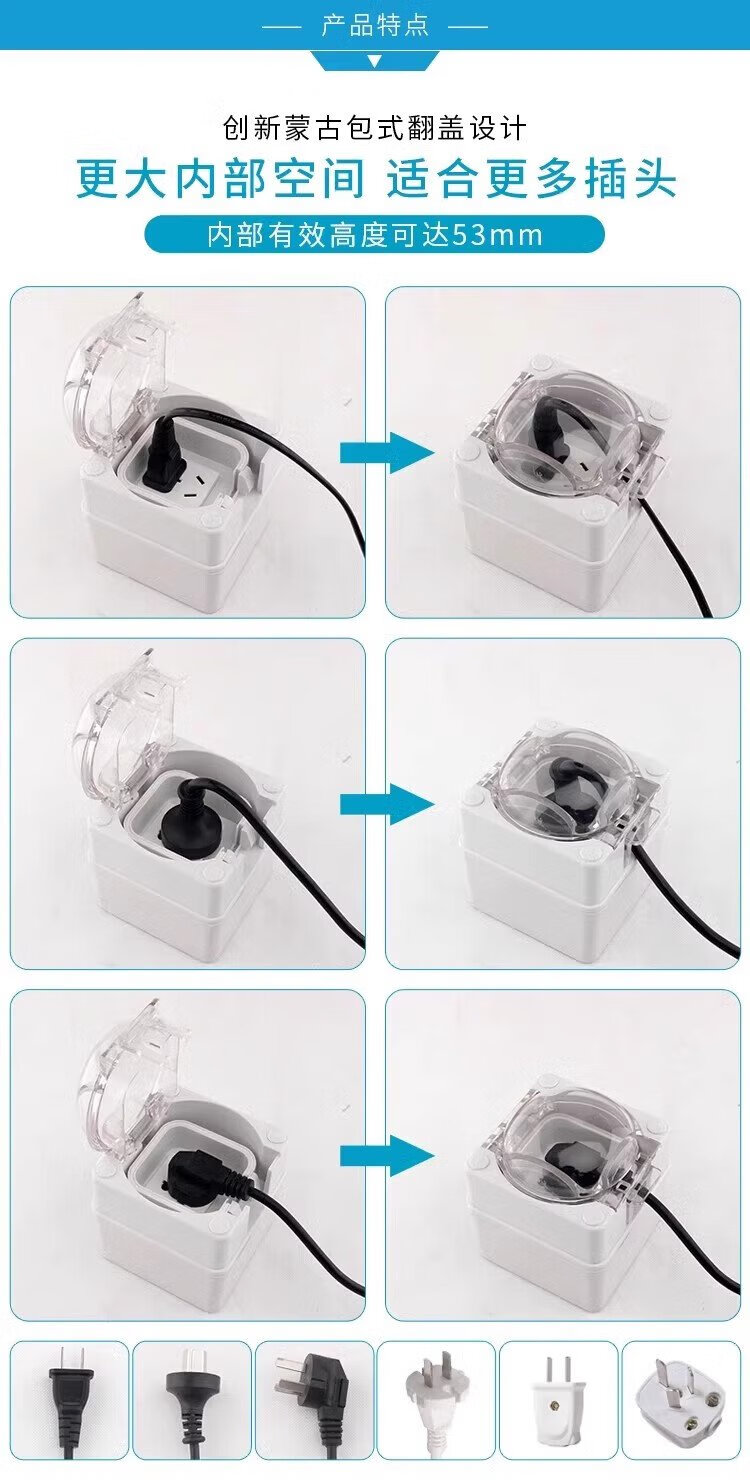 产品特点

创新蒙古包式翻盖设计

更大内部空间 适合更多插头

内部有效高度可达53mm