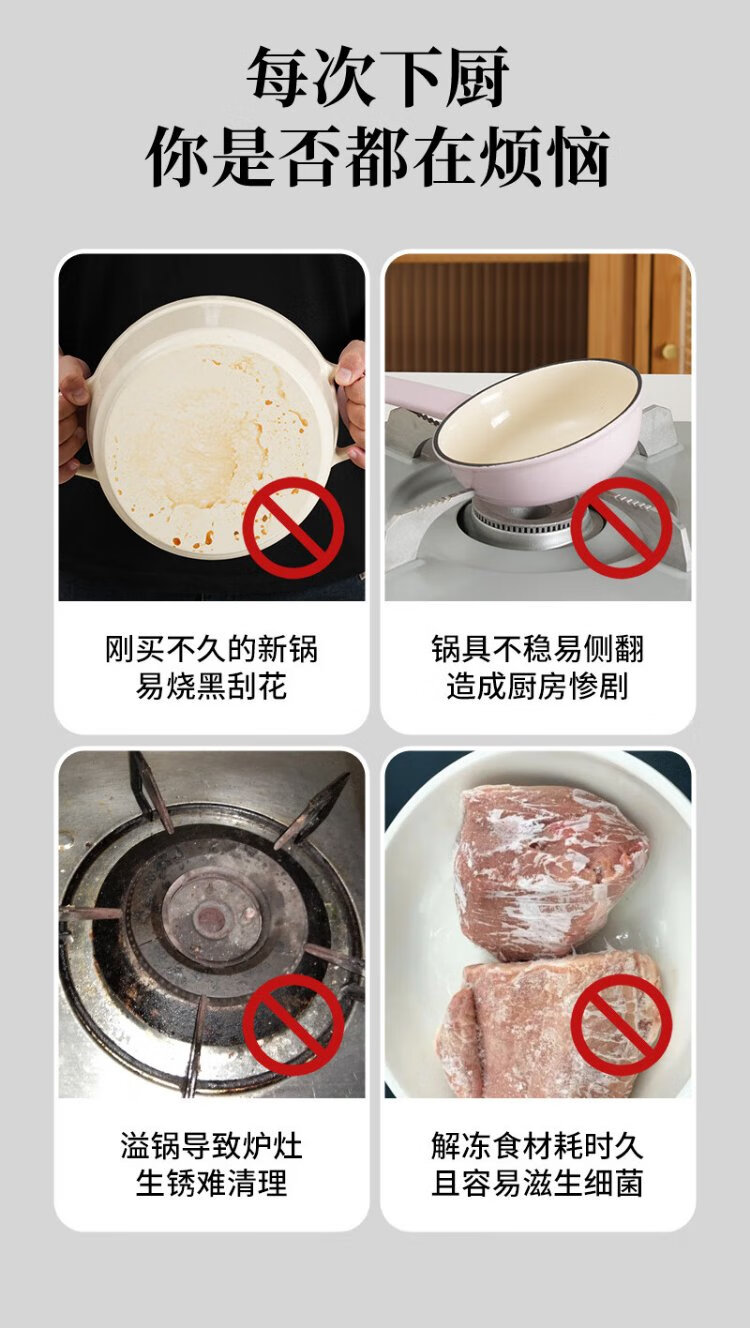 每次下厨
你是否都在烦恼

刚买不久的新锅
易烧黑刮花

锅具不稳易侧翻
造成厨房惨剧

溢锅导致炉灶
生锈难清理

解冻食材耗时久
且容易滋生细菌