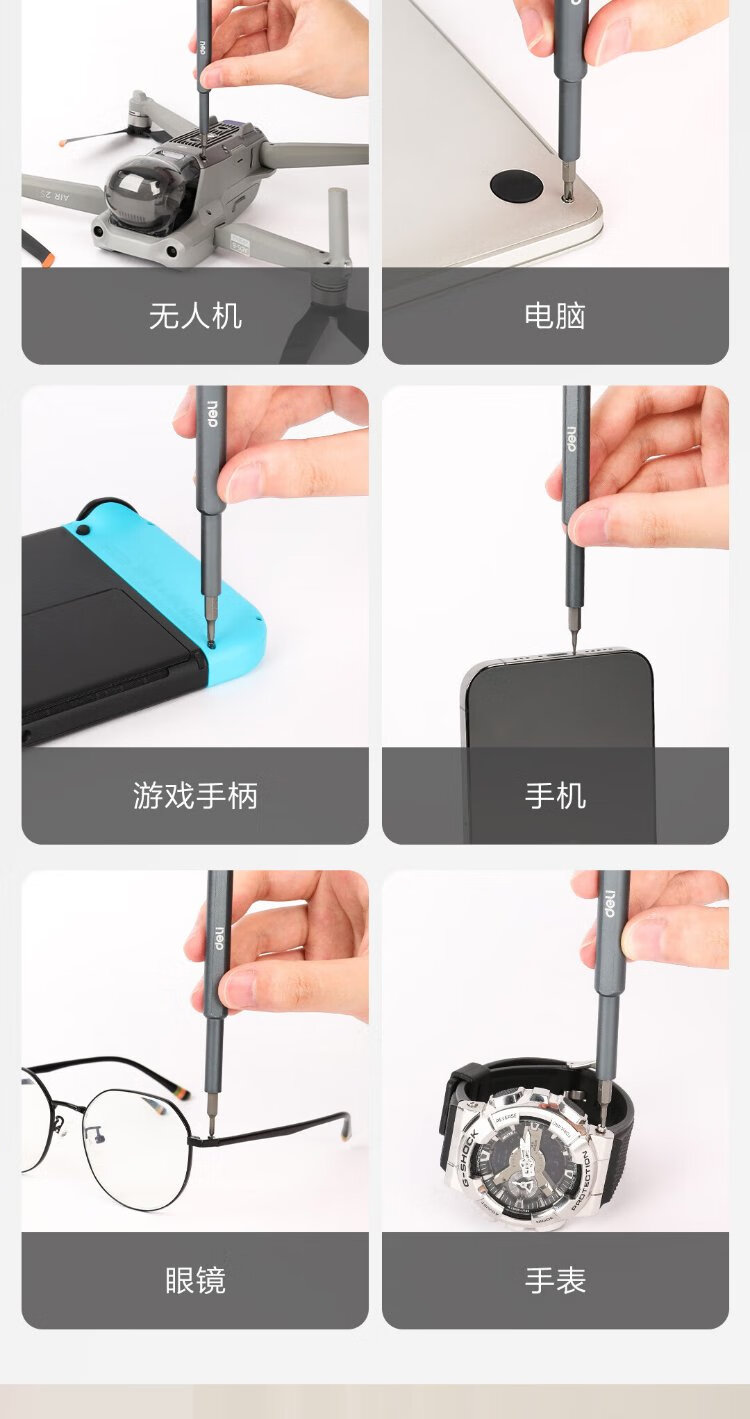 deli

AIR 2S

无人机

电脑

deli

游戏手柄

deli

手机

deli

眼镜

deli

G-SHOCK

PROTECTION

手表