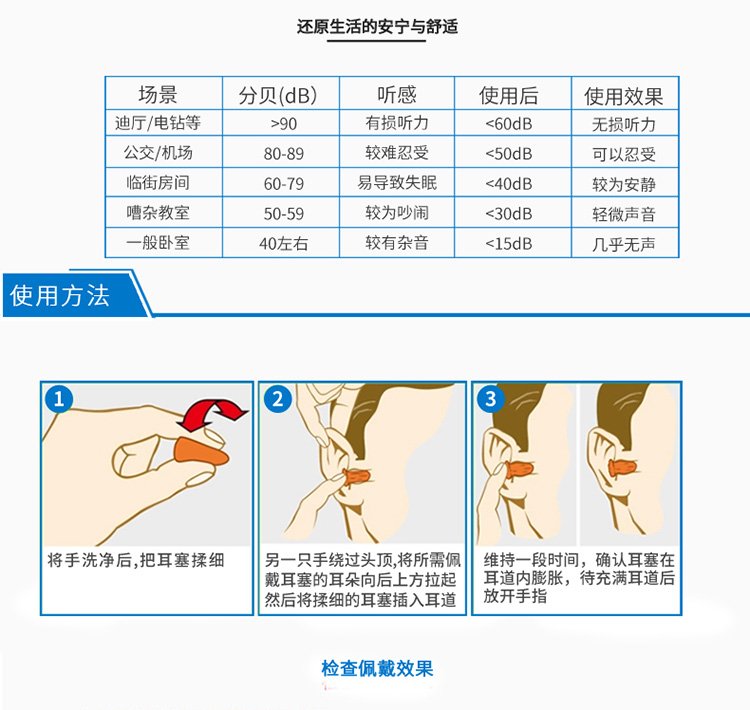 还原生活的安宁与舒适

| 场景 | 分贝(dB) | 听感 | 使用后 | 使用效果 |
|---|---|---|---|---|
| 迪厅/电钻等 | >90 | 有损听力 | <60dB | 无损听力 |
| 公交/机场 | 80-89 | 较难忍受 | <50dB | 可以忍受 |
| 临街房间 | 60-79 | 易导致失眠 | <40dB | 较为安静 |
| 嘈杂教室 | 50-59 | 较为吵闹 | <30dB | 轻微声音 |
| 一般卧室 | 40左右 | 较有杂音 | <15dB | 几乎无声 |

使用方法

1
将手洗净后，把耳塞揉细

2
另一只手绕过头顶，将所需佩戴耳塞的耳朵向后上方拉起然后将揉细的耳塞插入耳道

3
维持一段时间，确认耳塞在耳道内膨胀，待充满耳道后放开手指

检查佩戴效果