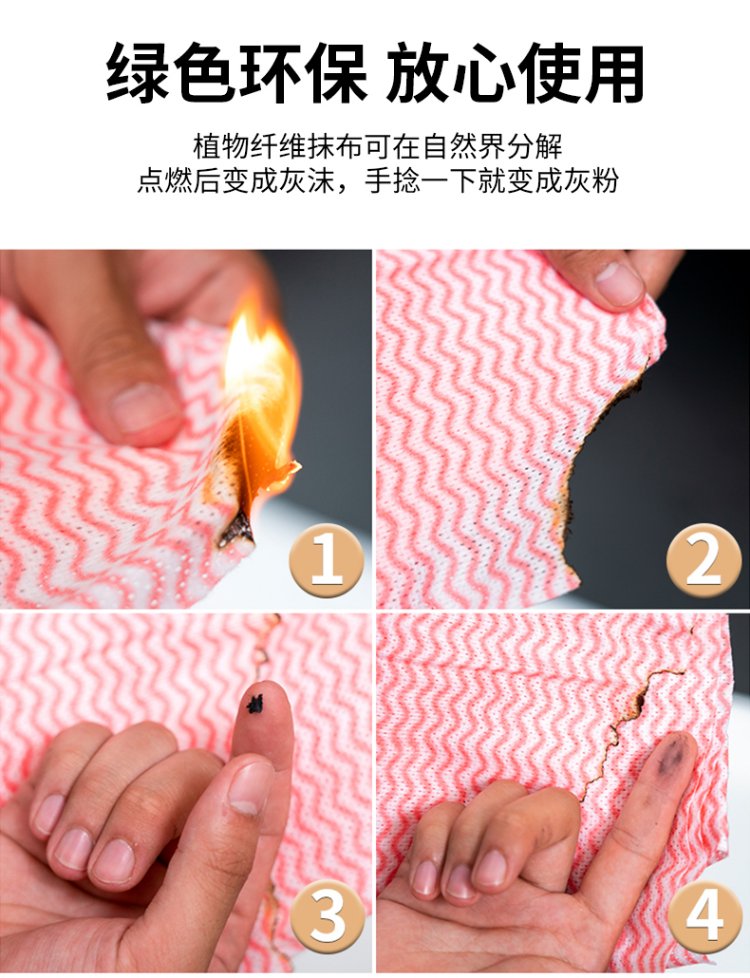 绿色环保 放心使用

植物纤维抹布可在自然界分解
点燃后变成灰沫，手捻一下就变成灰粉

1

2

3

4