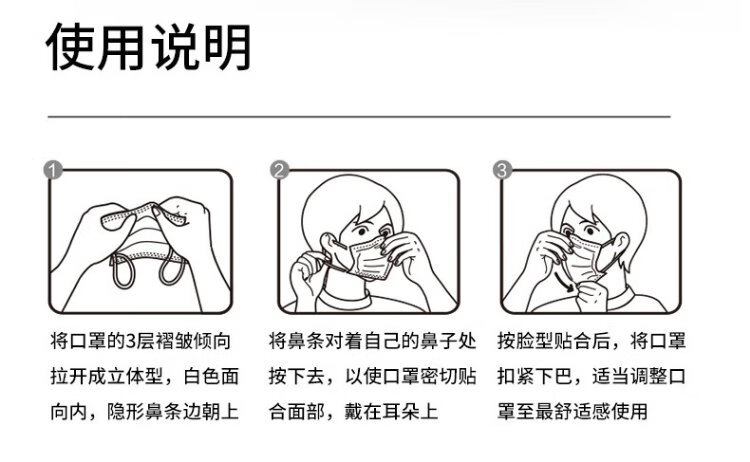 使用说明

1

将口罩的3层褶皱倾向拉开成立体型，白色面向内，隐形鼻条边朝上

2

将鼻条对着自己的鼻子处按下去，以使口罩密切贴合面部，戴在耳朵上

3

按脸型贴合后，将口罩扣紧下巴，适当调整口罩至最舒适感使用