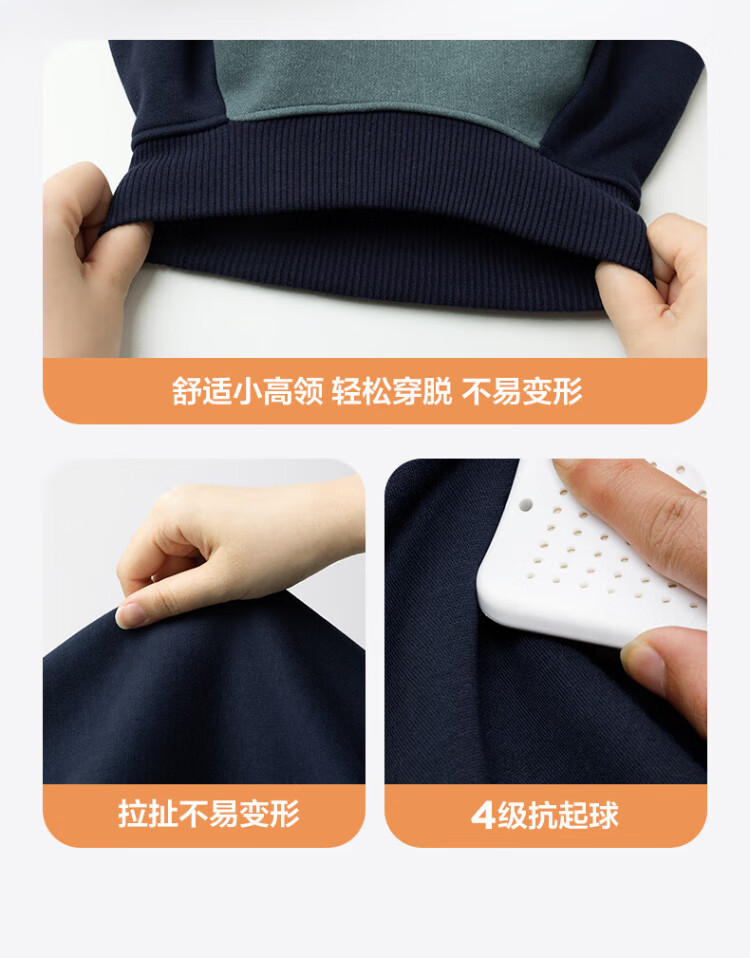 舒适小高领 轻松穿脱 不易变形

拉扯不易变形

4级抗起球