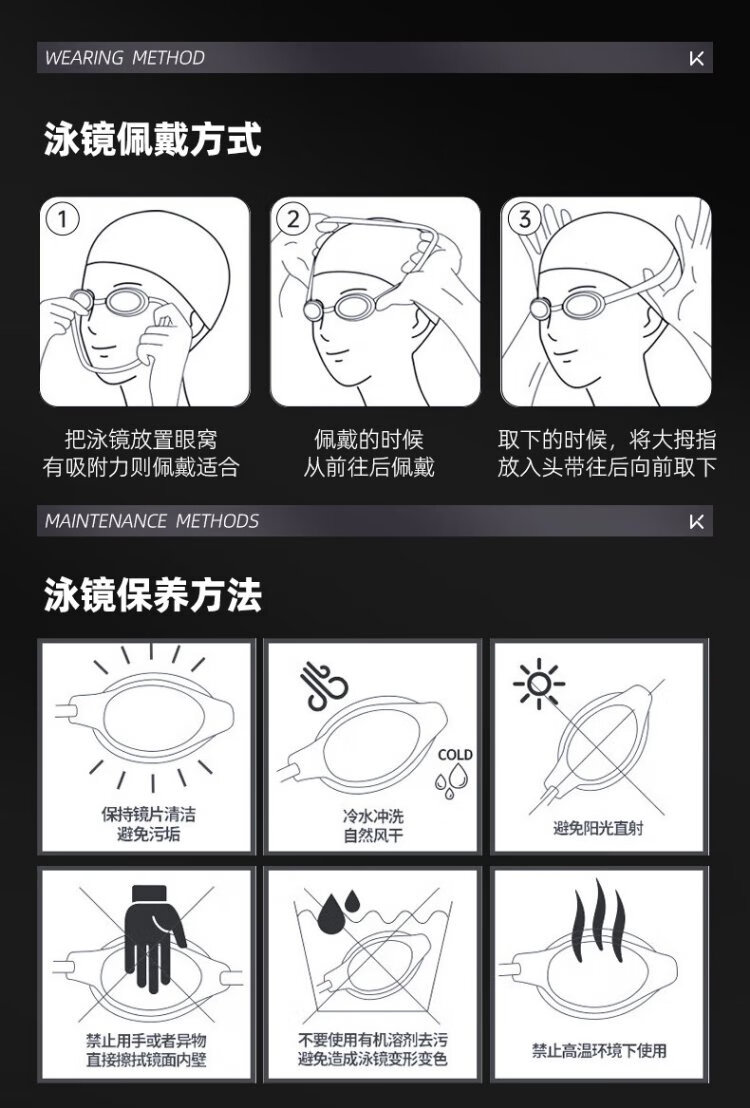 WEARING METHOD

K

泳镜佩戴方式

①

②

③

把泳镜放置眼窝
有吸附力则佩戴适合

佩戴的时候
从前往后佩戴

取下的时候，将大拇指
放入头带往后向前取下

MAINTENANCE METHODS

K

泳镜保养方法

保持镜片清洁
避免污垢

COLD

冷水冲洗
自然风干

避免阳光直射

禁止用手或者异物
直接擦拭镜面内壁

不要使用有机溶剂去污
避免造成泳镜变形变色

禁止高温环境下使用