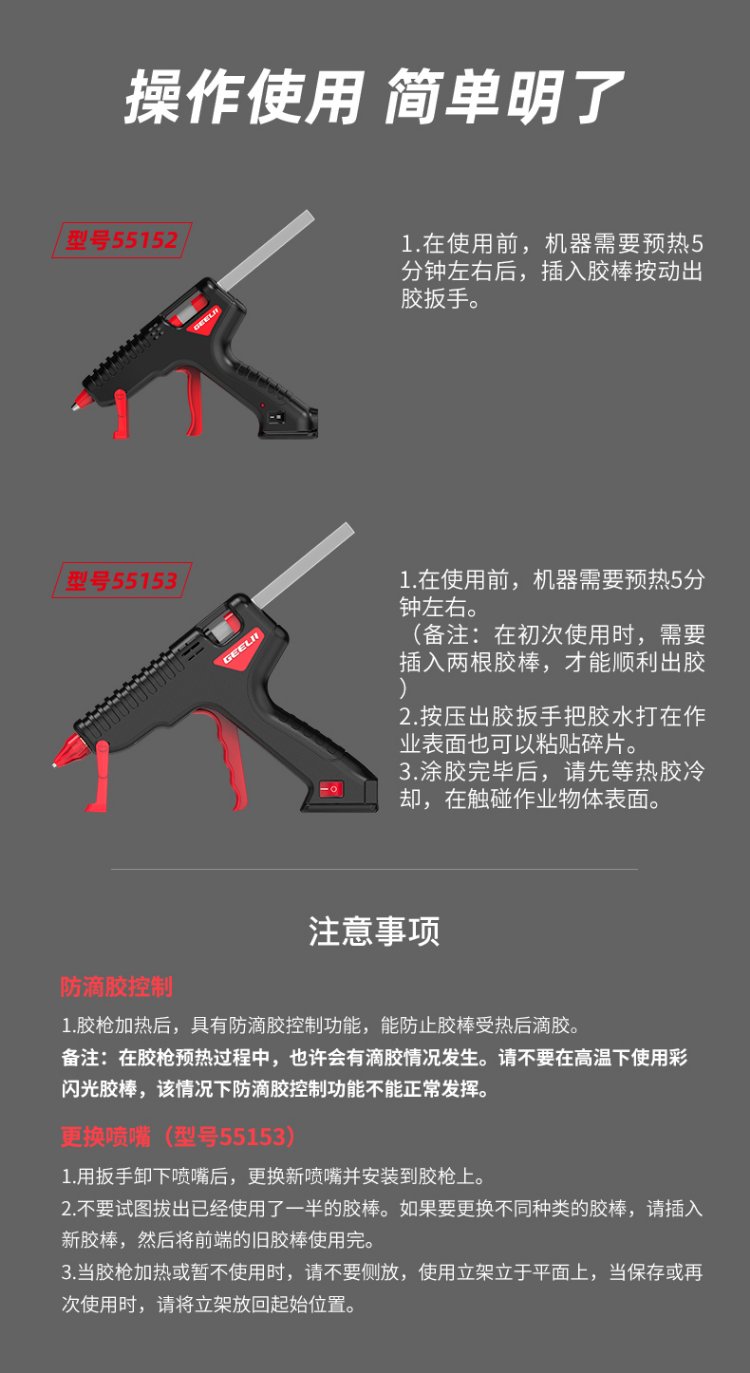 操作使用 简单明了

型号55152

GEELII

1.在使用前，机器需要预热5分钟左右后，插入胶棒按动出胶扳手。

型号55153

GEELII

1.在使用前，机器需要预热5分钟左右。
（备注：在初次使用时，需要插入两根胶棒，才能顺利出胶）
2.按压出胶扳手把胶水打在作业表面也可以粘贴碎片。
3.涂胶完毕后，请先等热胶冷却，在触碰作业物体表面。

注意事项

防滴胶控制

1.胶枪加热后，具有防滴胶控制功能，能防止胶棒受热后滴胶。
备注：在胶枪预热过程中，也许会有滴胶情况发生。请不要在高温下使用彩闪光胶棒，该情况下防滴胶控制功能不能正常发挥。

更换喷嘴（型号55153）

1.用扳手卸下喷嘴后，更换新喷嘴并安装到胶枪上。
2.不要试图拔出已经使用了一半的胶棒。如果要更换不同种类的胶棒，请插入新胶棒，然后将前端的旧胶棒使用完。
3.当胶枪加热或暂不使用时，请不要侧放，使用立架立于平面上，当保存或再次使用时，请将立架放回起始位置。