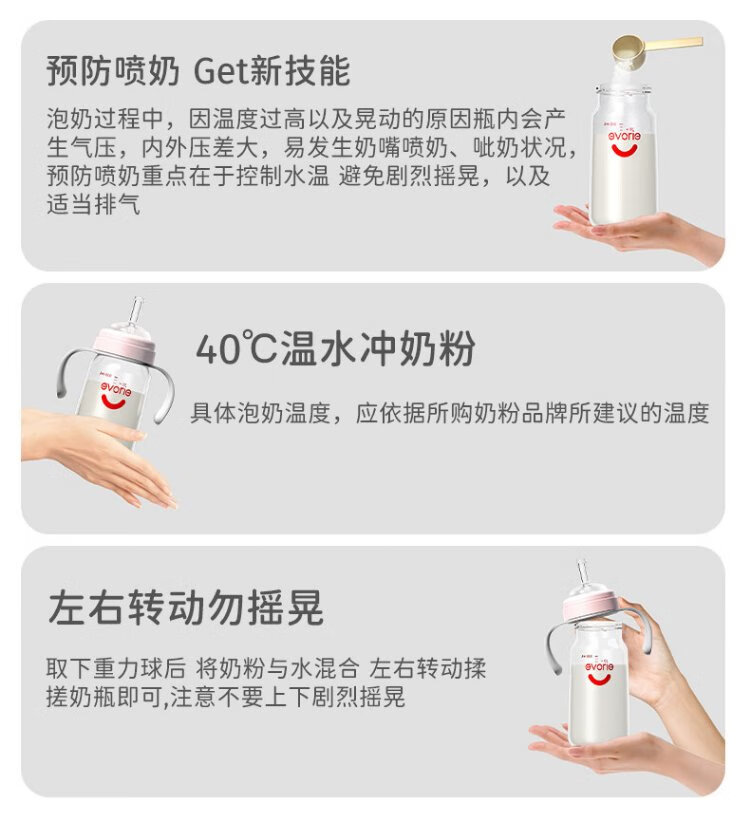 预防喷奶 Get新技能

泡奶过程中，因温度过高以及晃动的原因瓶内会产生气压，内外压差大，易发生奶嘴喷奶、呲奶状况，预防喷奶重点在于控制水温 避免剧烈摇晃，以及适当排气

evorie

40℃温水冲奶粉

具体泡奶温度，应依据所购奶粉品牌所建议的温度

evorie

左右转动勿摇晃

取下重力球后 将奶粉与水混合 左右转动揉搓奶瓶即可,注意不要上下剧烈摇晃

evorie