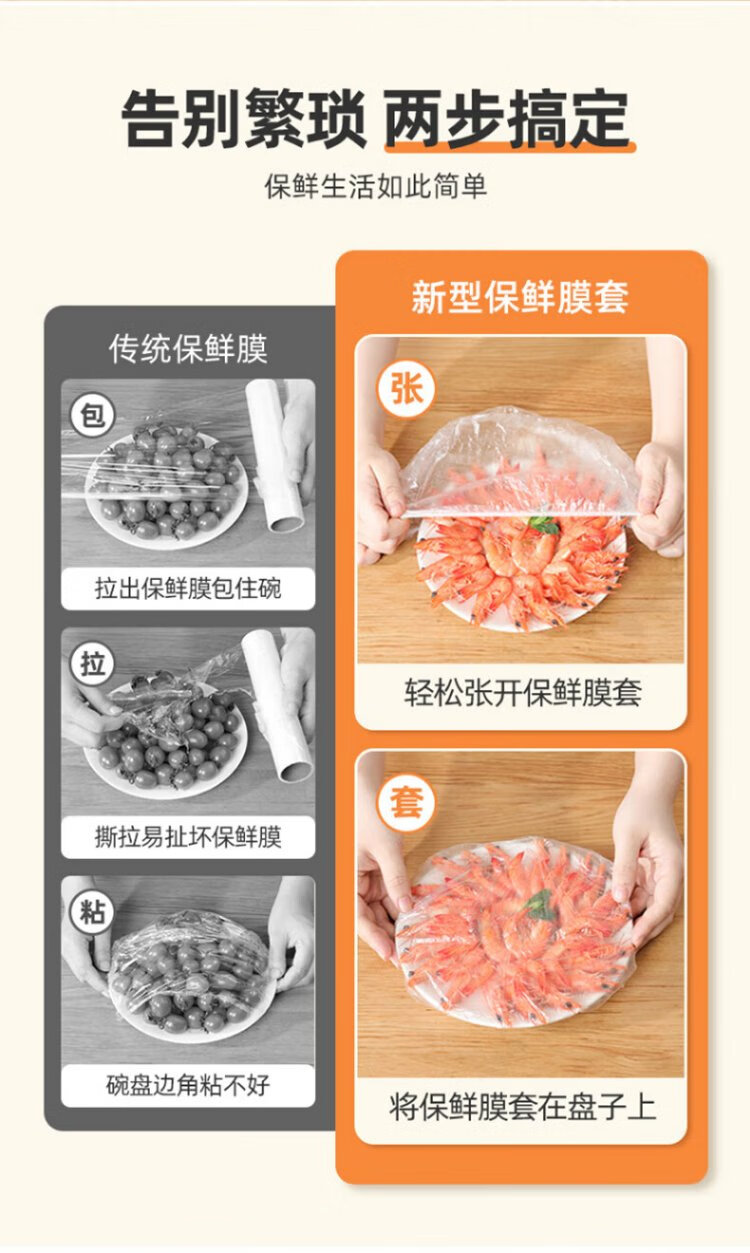 告别繁琐 两步搞定

保鲜生活如此简单

传统保鲜膜

包

拉出保鲜膜包住碗

拉

撕拉易扯坏保鲜膜

粘

碗盘边角粘不好

新型保鲜膜套

张

轻松张开保鲜膜套

套

将保鲜膜套在盘子上