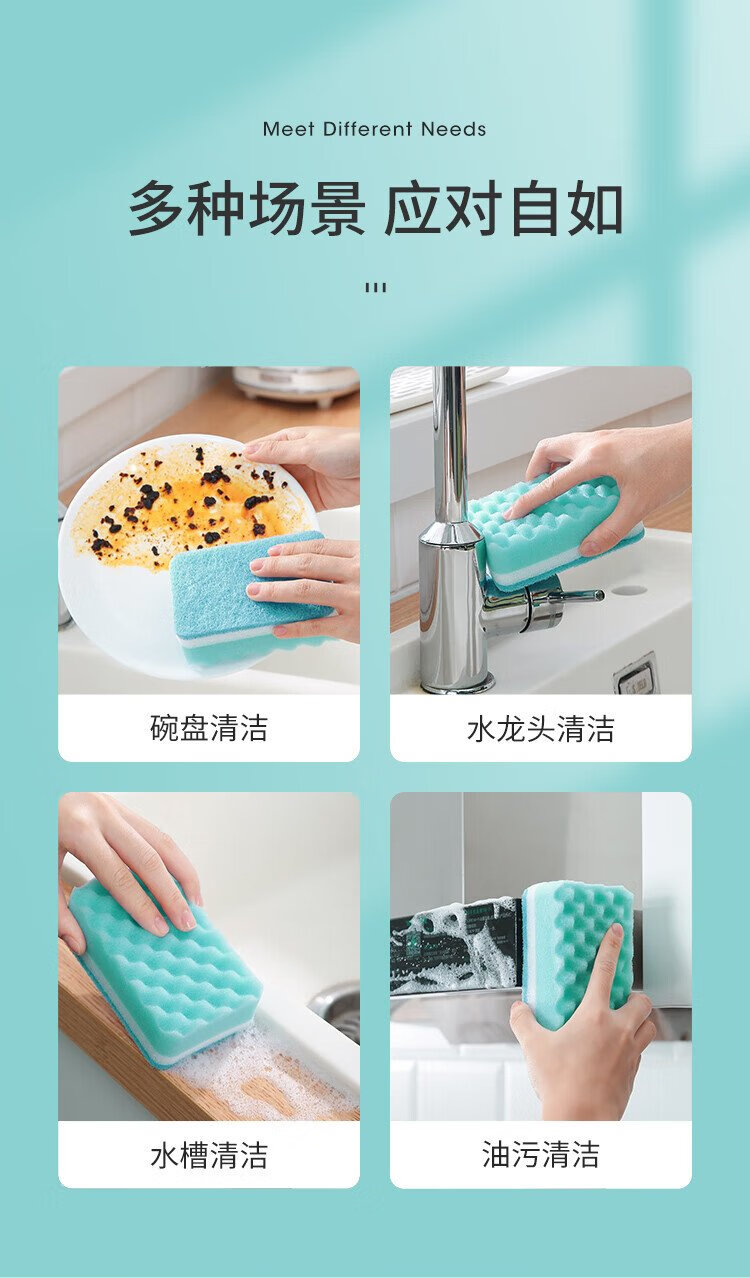 Meet Different Needs

多种场景 应对自如

碗盘清洁

水龙头清洁

水槽清洁

油污清洁