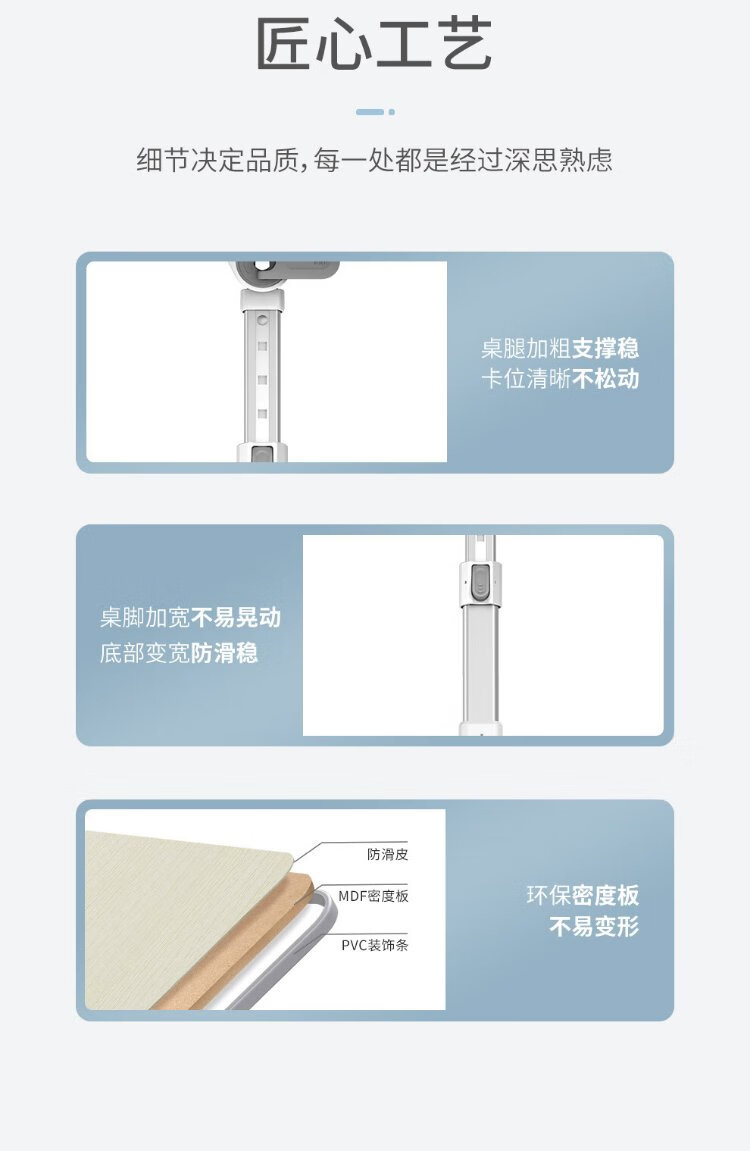 匠心工艺

细节决定品质,每一处都是经过深思熟虑

桌腿加粗支撑稳
卡位清晰不松动

桌脚加宽不易晃动
底部变宽防滑稳

防滑皮
MDF密度板
PVC装饰条

环保密度板
不易变形