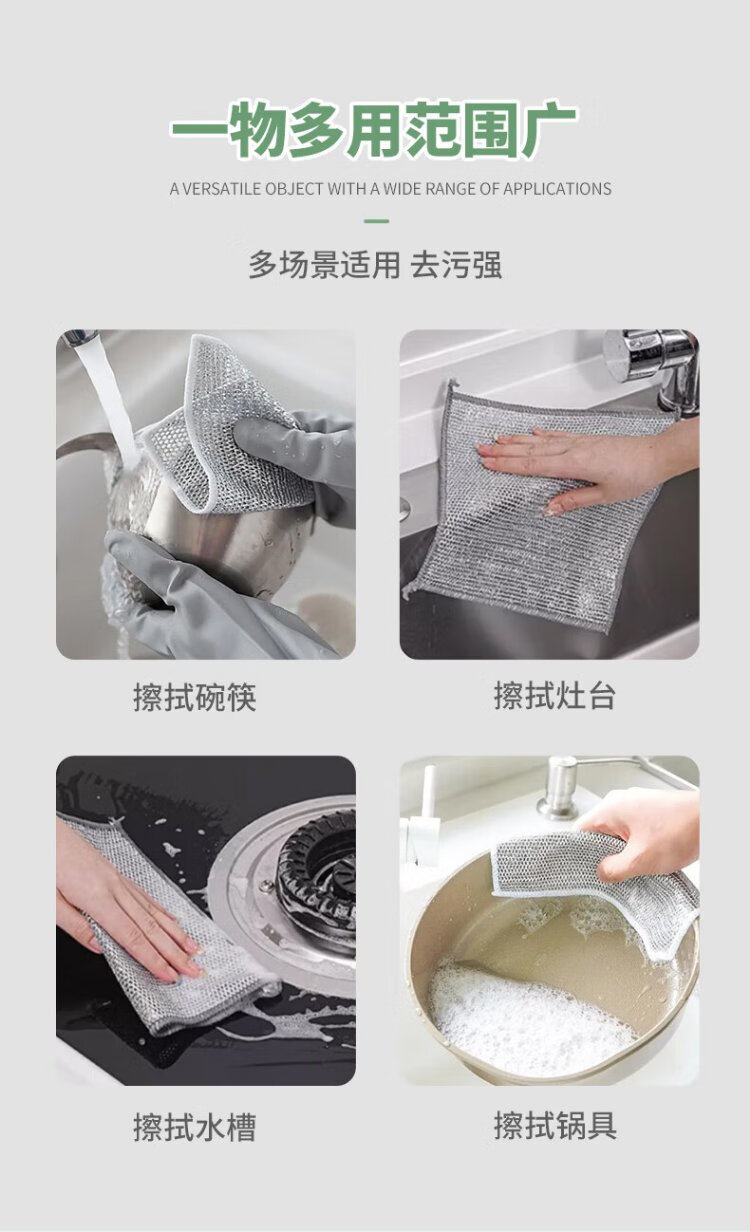 一物多用范围广

A VERSATILE OBJECT WITH A WIDE RANGE OF APPLICATIONS

多场景适用 去污强

擦拭碗筷

擦拭灶台

擦拭水槽

擦拭锅具