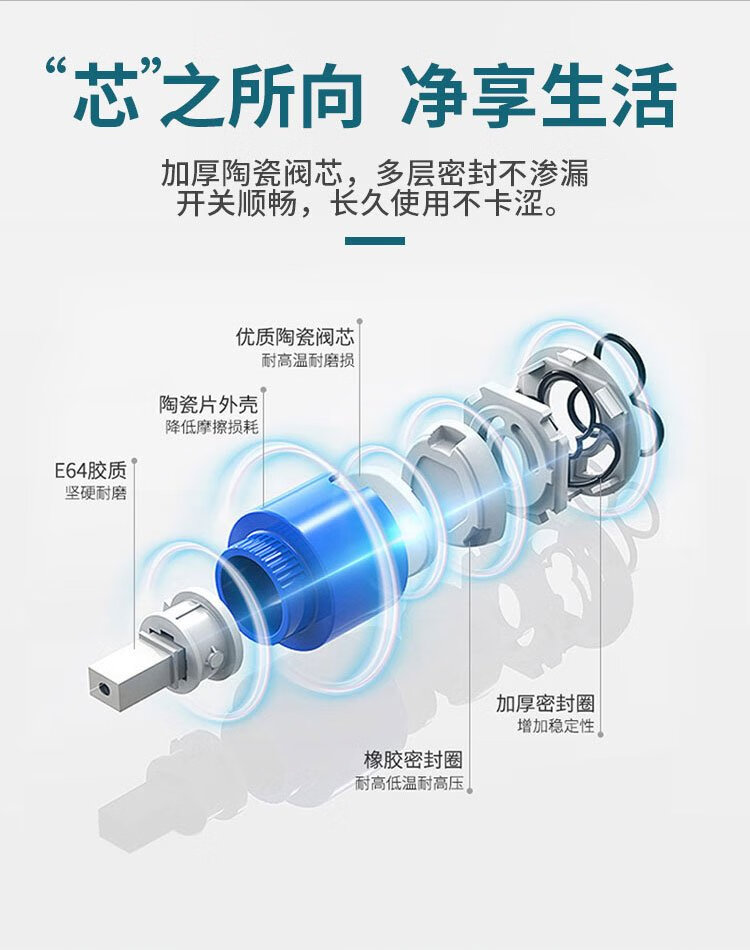 “芯”之所向 净享生活

加厚陶瓷阀芯，多层密封不渗漏
开关顺畅，长久使用不卡涩。

优质陶瓷阀芯
耐高温耐磨损

陶瓷片外壳
降低摩擦损耗

E64胶质
坚硬耐磨

加厚密封圈
增加稳定性

橡胶密封圈
耐高低温耐高压