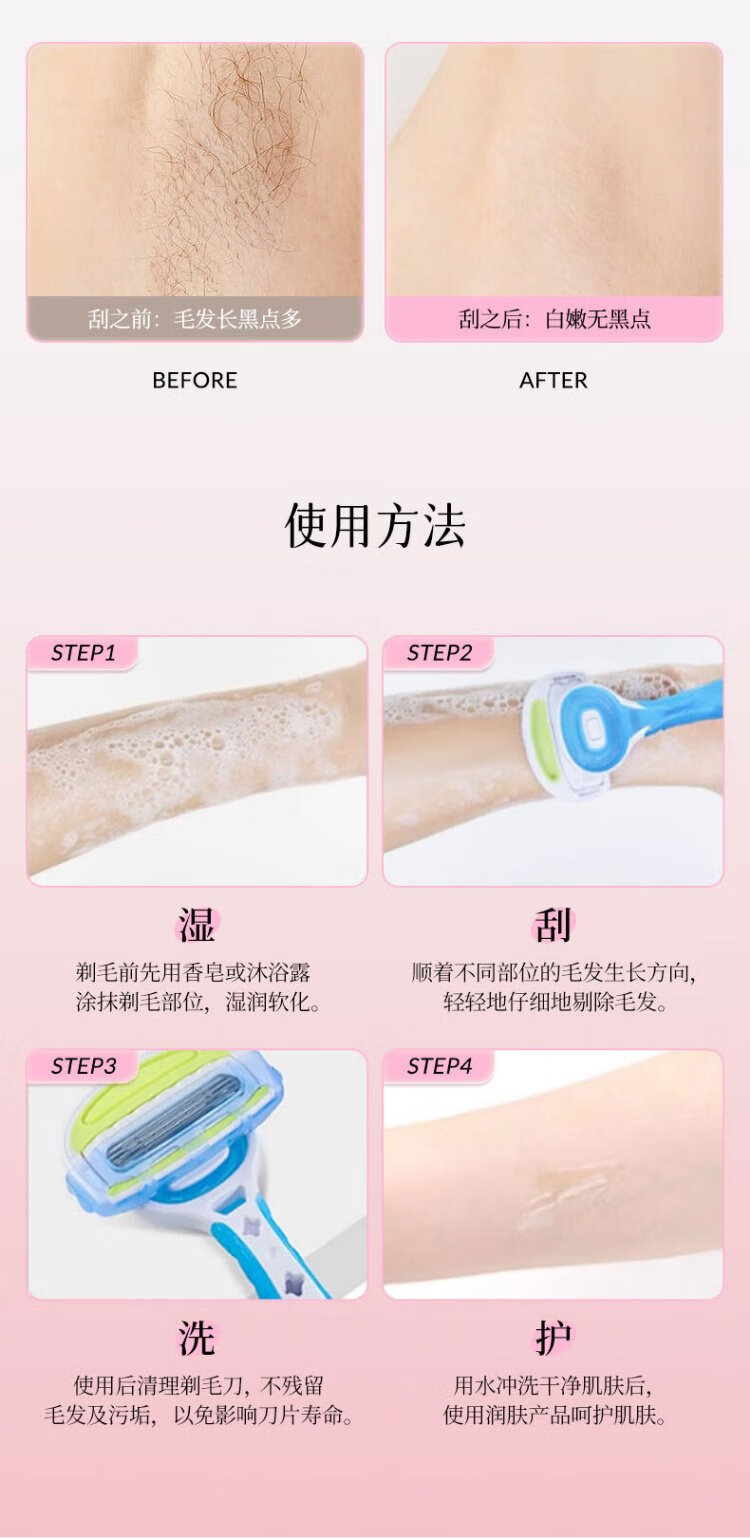 刮之前：毛发长黑点多

BEFORE

刮之后：白嫩无黑点

AFTER

使用方法

STEP1

湿

剃毛前先用香皂或沐浴露涂抹剃毛部位，湿润软化。

STEP2

刮

顺着不同部位的毛发生长方向，轻轻地仔细地剔除毛发。

STEP3

洗

使用后清理剃毛刀，不残留毛发及污垢，以免影响刀片寿命。

STEP4

护

用水冲洗干净肌肤后，使用润肤产品呵护肌肤。