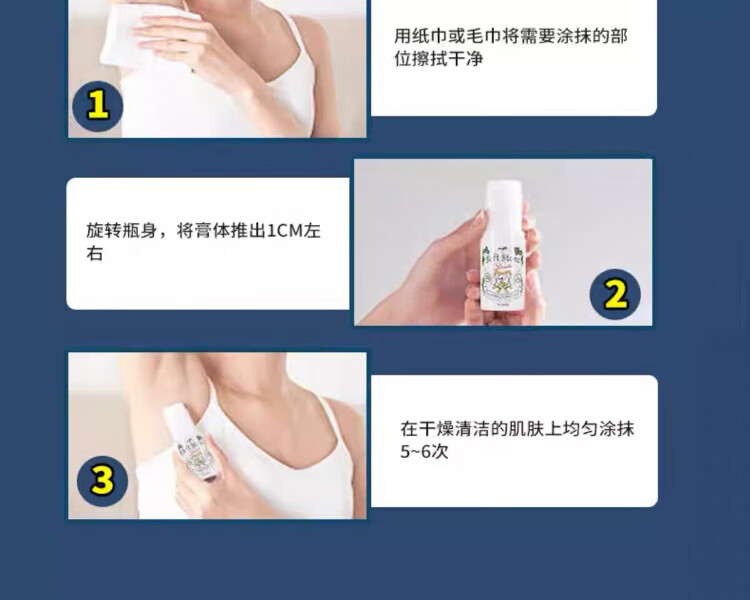 1

用纸巾或毛巾将需要涂抹的部位擦拭干净

旋转瓶身，将膏体推出1CM左右

2

3

在干燥清洁的肌肤上均匀涂抹5~6次