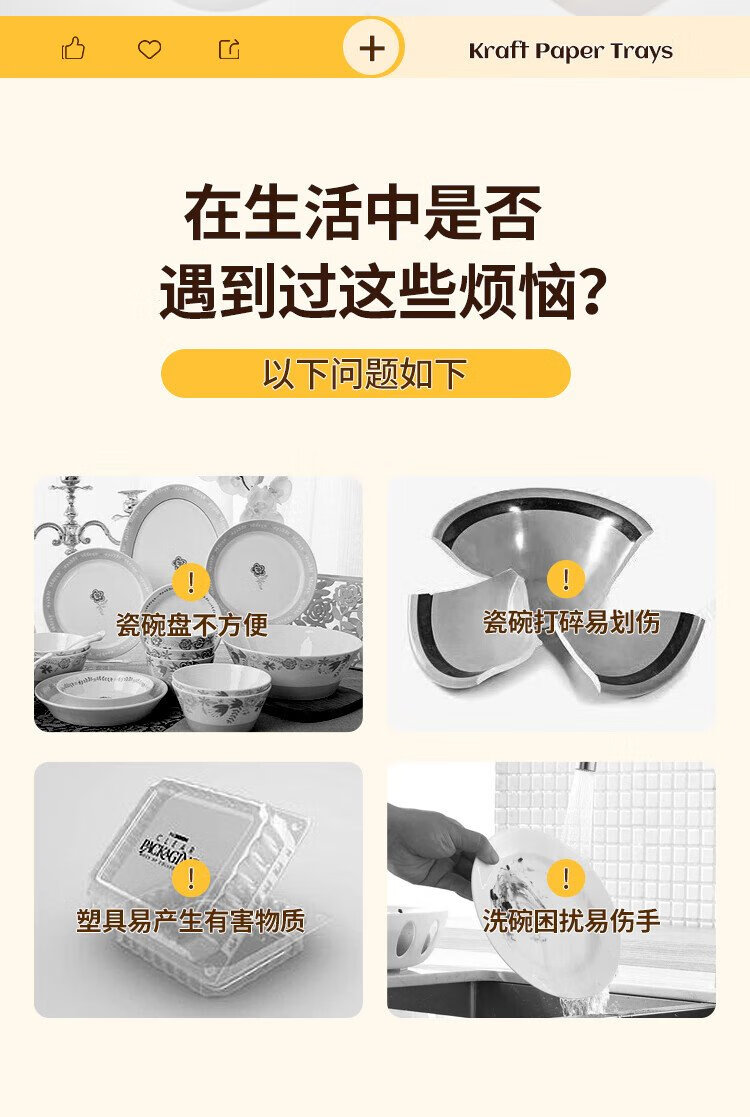 Kraft Paper Trays

在生活中是否
遇到过这些烦恼?

以下问题如下

!
瓷碗盘不方便

!
瓷碗打碎易划伤

CLEAR
PACKAGING
!
塑具易产生有害物质

!
洗碗困扰易伤手