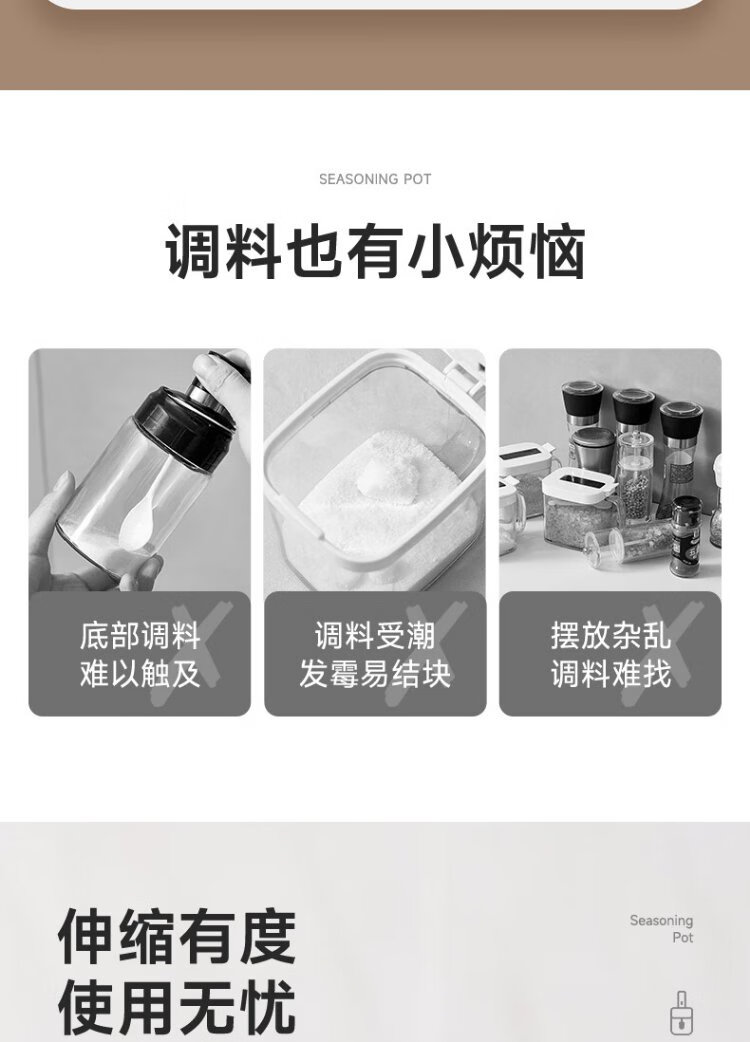 SEASONING POT

调料也有小烦恼

底部调料
难以触及

调料受潮
发霉易结块

摆放杂乱
调料难找

伸缩有度
使用无忧

Seasoning
Pot