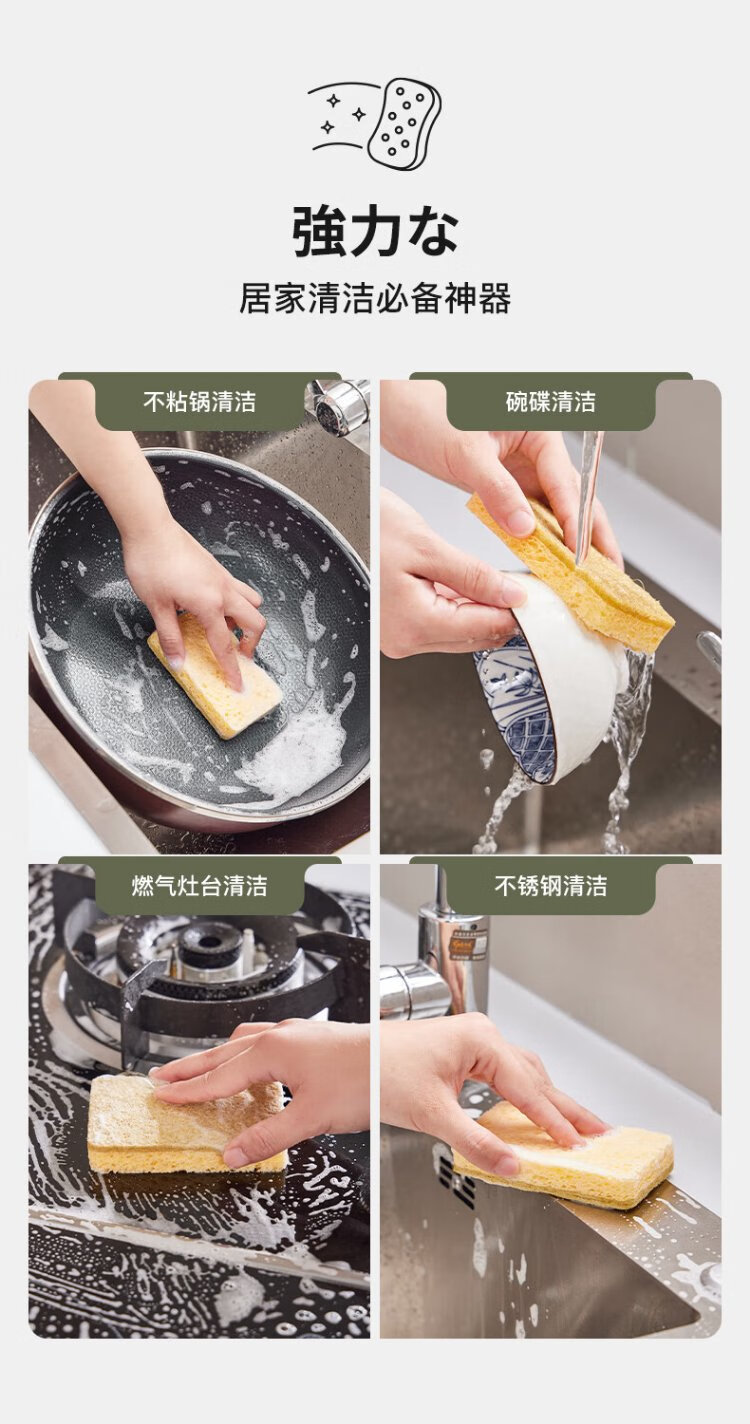 強力な

居家清洁必备神器

不粘锅清洁

碗碟清洁

燃气灶台清洁

不锈钢清洁