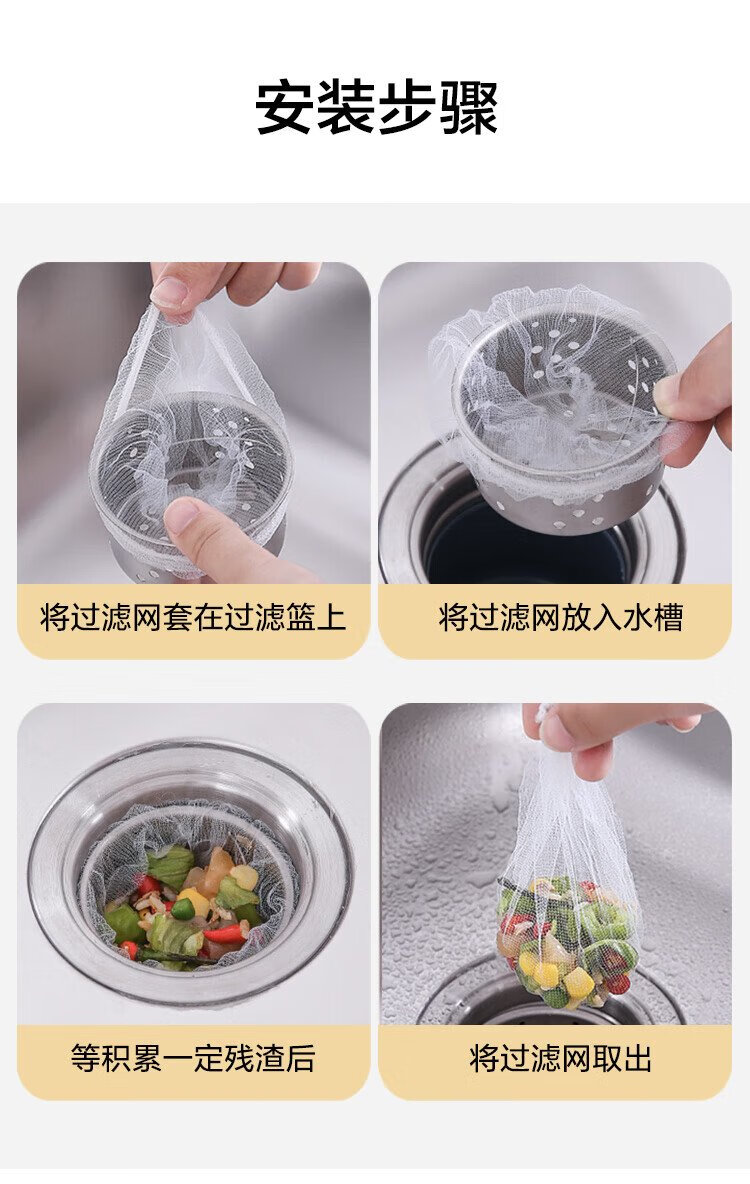 安装步骤

将过滤网套在过滤篮上

将过滤网放入水槽

等积累一定残渣后

将过滤网取出