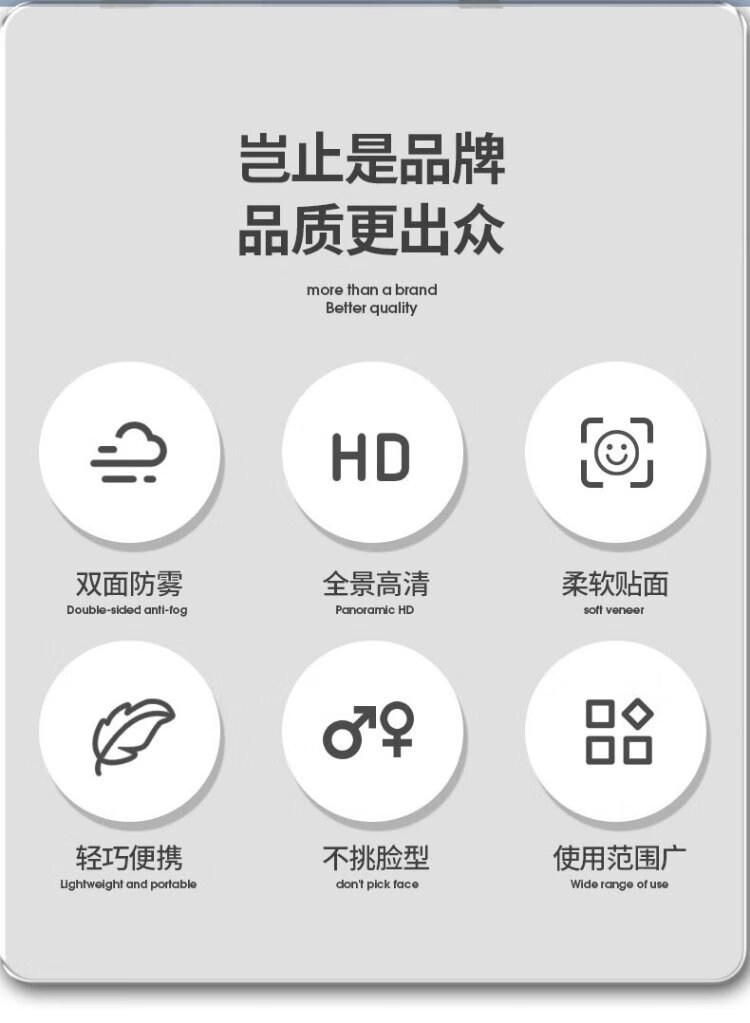 岂止是品牌
品质更出众

more than a brand
Better quality

HD

双面防雾
Double-sided anti-fog

全景高清
Panoramic HD

柔软贴面
soft veneer

轻巧便携
Lightweight and portable

不挑脸型
don't pick face

使用范围广
Wide range of use