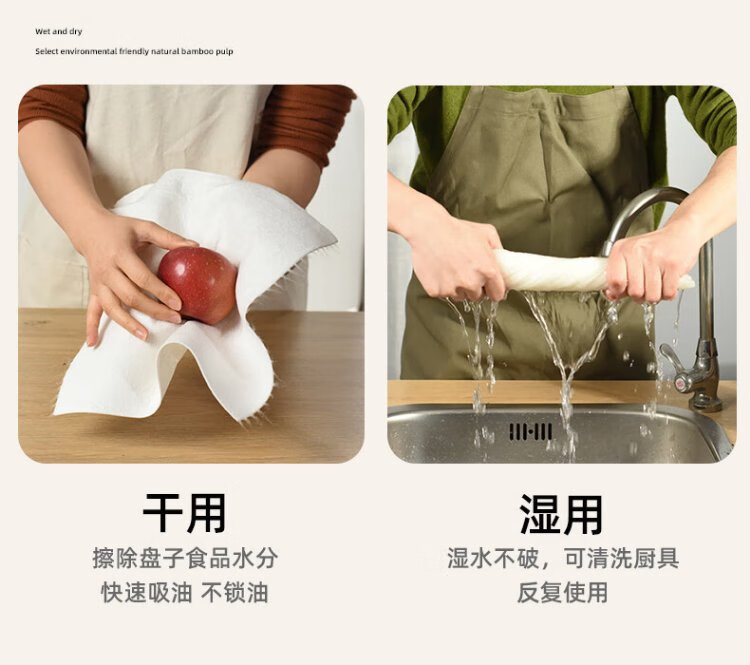 Wet and dry

Select environmental friendly natural bamboo pulp

干用

擦除盘子食品水分
快速吸油 不锁油

湿用

湿水不破，可清洗厨具
反复使用