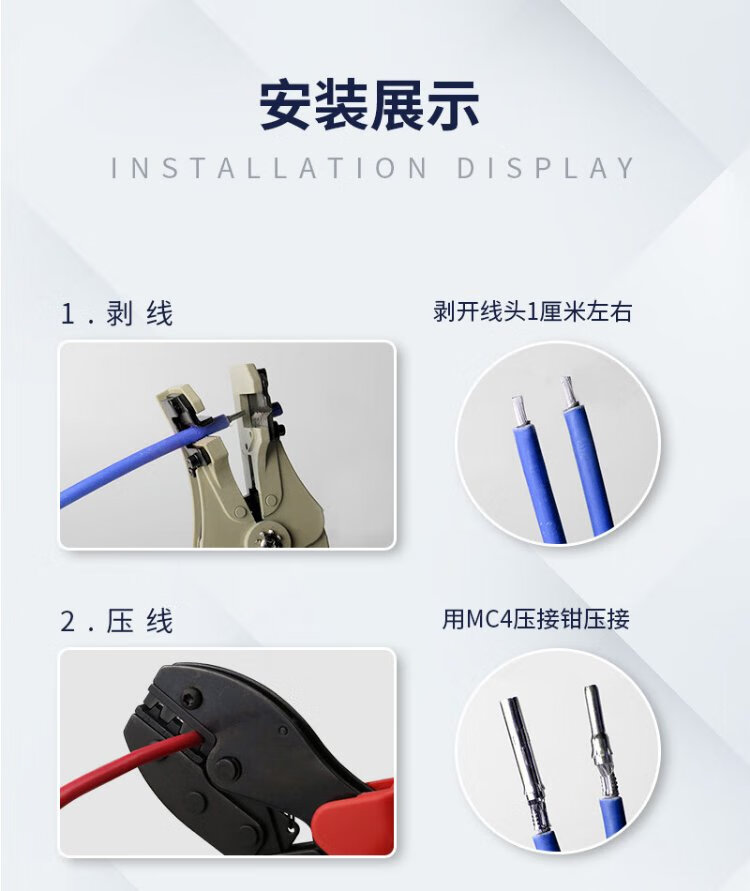 安装展示

INSTALLATION DISPLAY

1. 剥线

剥开线头1厘米左右

2. 压线

用MC4压接钳压接