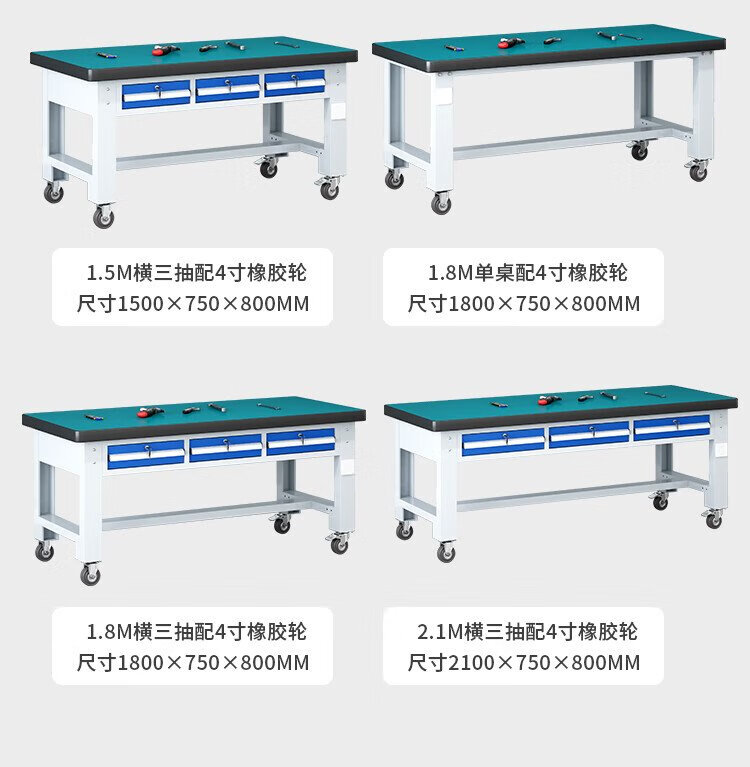 1.5M横三抽配4寸橡胶轮
尺寸1500×750×800MM

1.8M单桌配4寸橡胶轮
尺寸1800×750×800MM

1.8M横三抽配4寸橡胶轮
尺寸1800×750×800MM

2.1M横三抽配4寸橡胶轮
尺寸2100×750×800MM