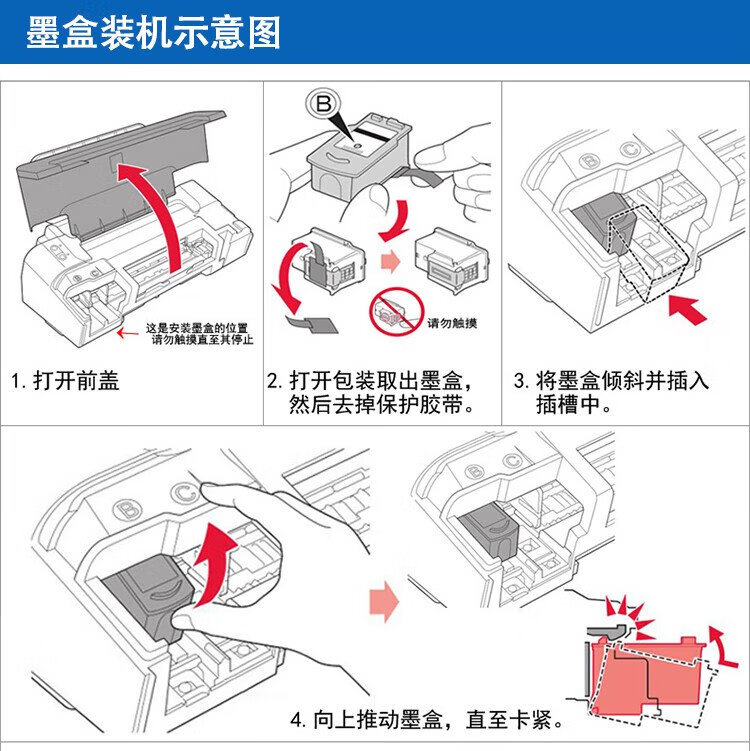 墨盒装机示意图

这是安装墨盒的位置
请勿触摸直至其停止

1. 打开前盖

B

请勿触摸

2. 打开包装取出墨盒，然后去掉保护胶带。

B C

3. 将墨盒倾斜并插入插槽中。

B C

B C

4. 向上推动墨盒，直至卡紧。