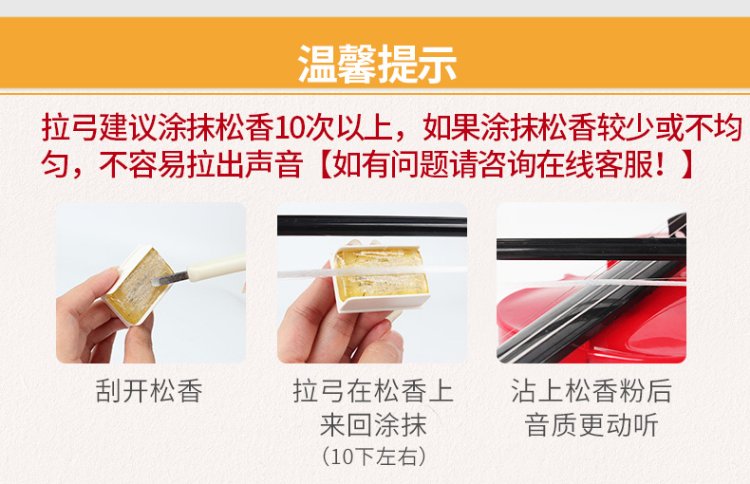 温馨提示

拉弓建议涂抹松香10次以上，如果涂抹松香较少或不均匀，不容易拉出声音【如有问题请咨询在线客服！】

刮开松香

拉弓在松香上来回涂抹
（10下左右）

沾上松香粉后音质更动听