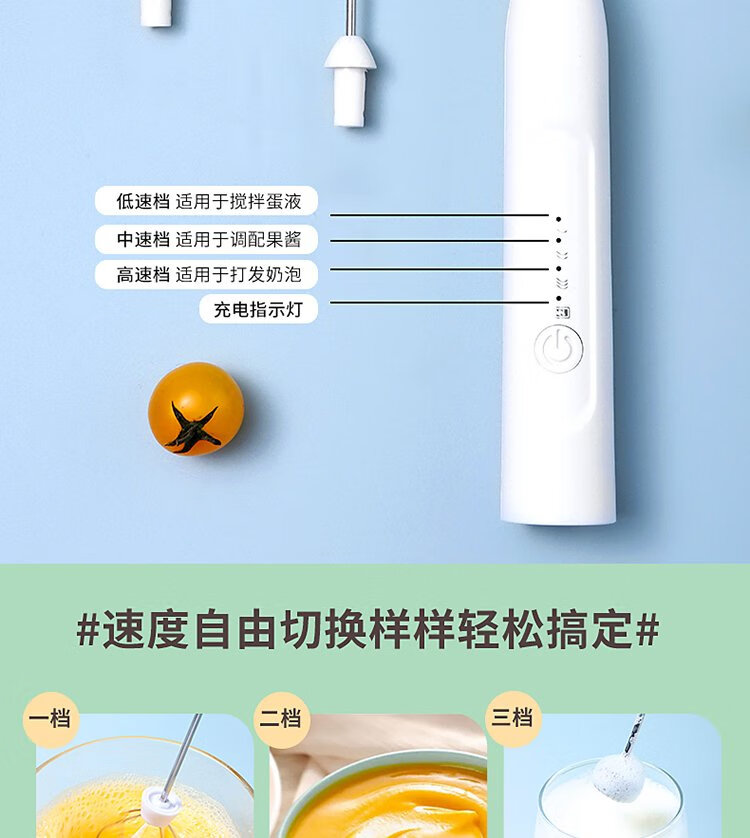 低速档 适用于搅拌蛋液
中速档 适用于调配果酱
高速档 适用于打发奶泡
充电指示灯

#速度自由切换样样轻松搞定#

一档
二档
三档