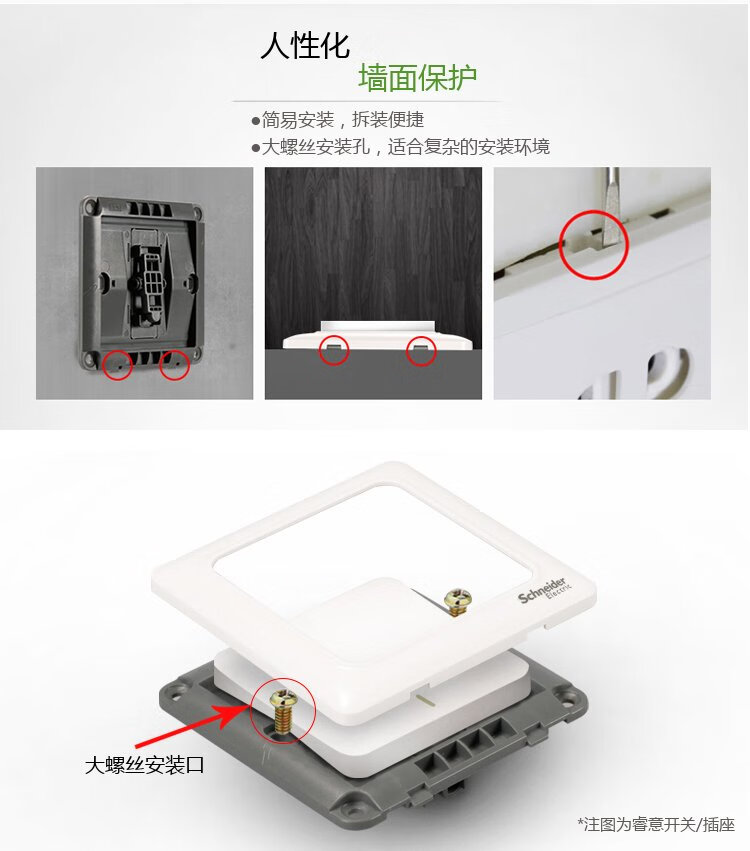 人性化
墙面保护

●简易安装，拆装便捷
●大螺丝安装孔，适合复杂的安装环境

Schneider Electric

大螺丝安装口

*注图为睿意开关/插座