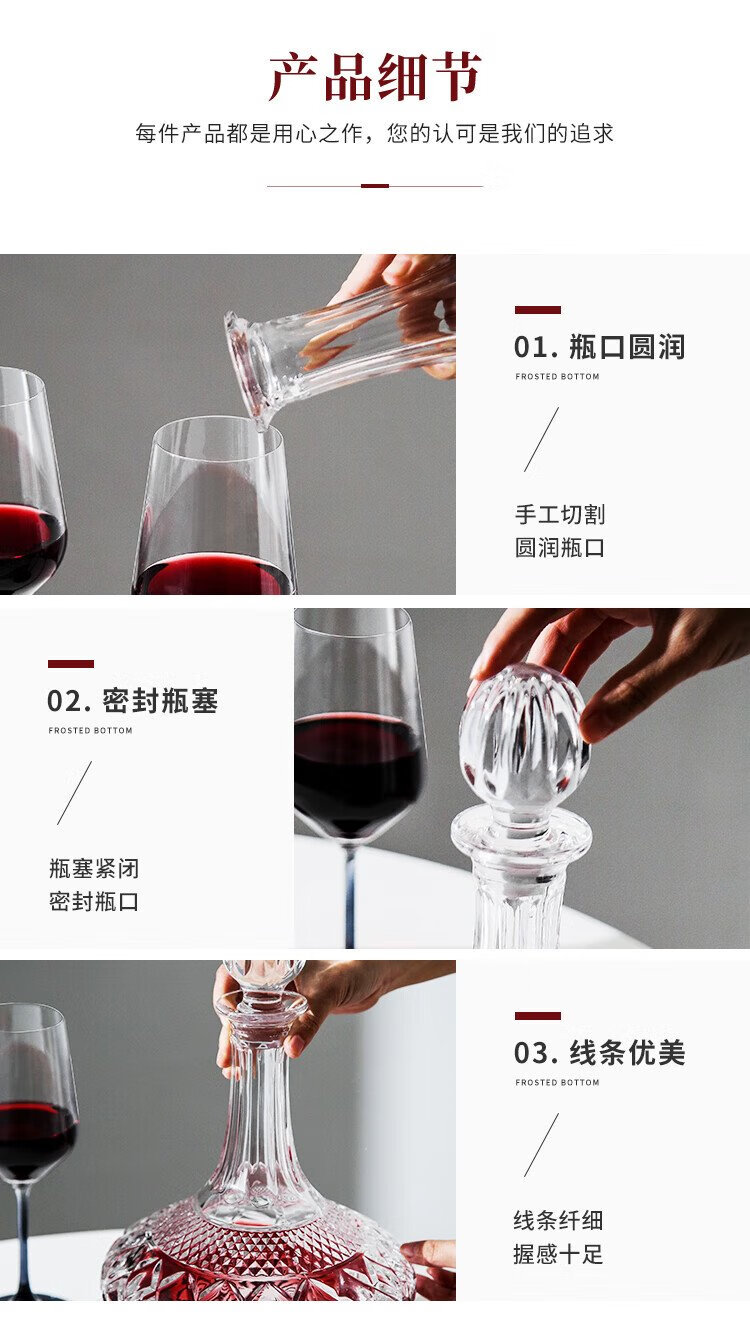 产品细节

每件产品都是用心之作，您的认可是我们的追求

01. 瓶口圆润

FROSTED BOTTOM

手工切割
圆润瓶口

02. 密封瓶塞

FROSTED BOTTOM

瓶塞紧闭
密封瓶口

03. 线条优美

FROSTED BOTTOM

线条纤细
握感十足