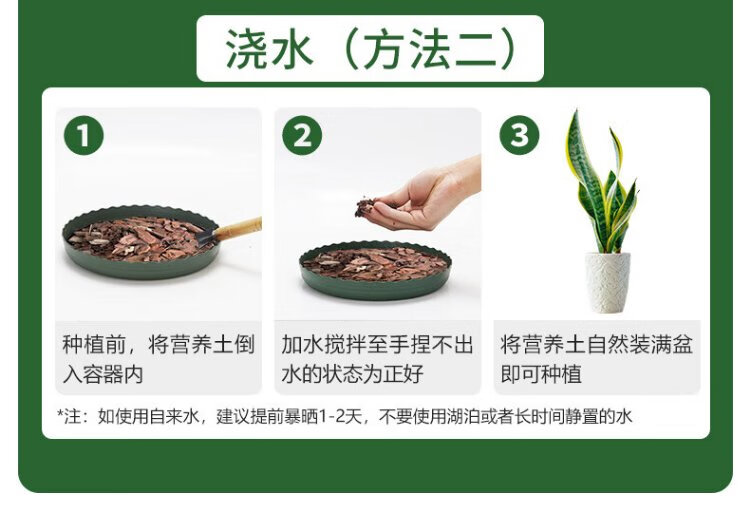 浇水（方法二）

1

种植前，将营养土倒入容器内

2

加水搅拌至手捏不出水的状态为正好

3

将营养土自然装满盆即可种植

*注：如使用自来水，建议提前暴晒1-2天，不要使用湖泊或者长时间静置的水