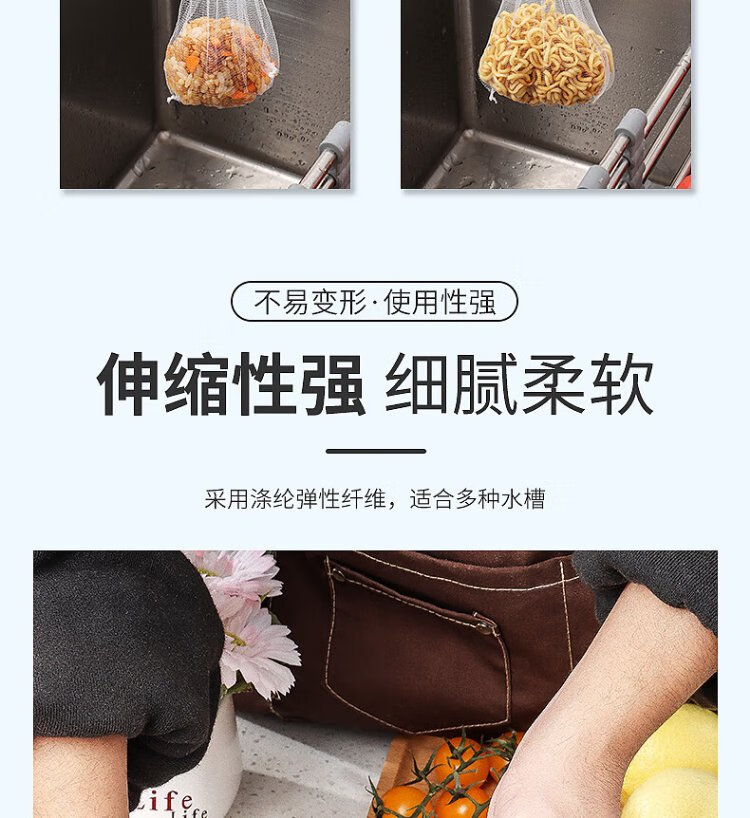 不易变形·使用性强

伸缩性强 细腻柔软

采用涤纶弹性纤维，适合多种水槽

Life
Life