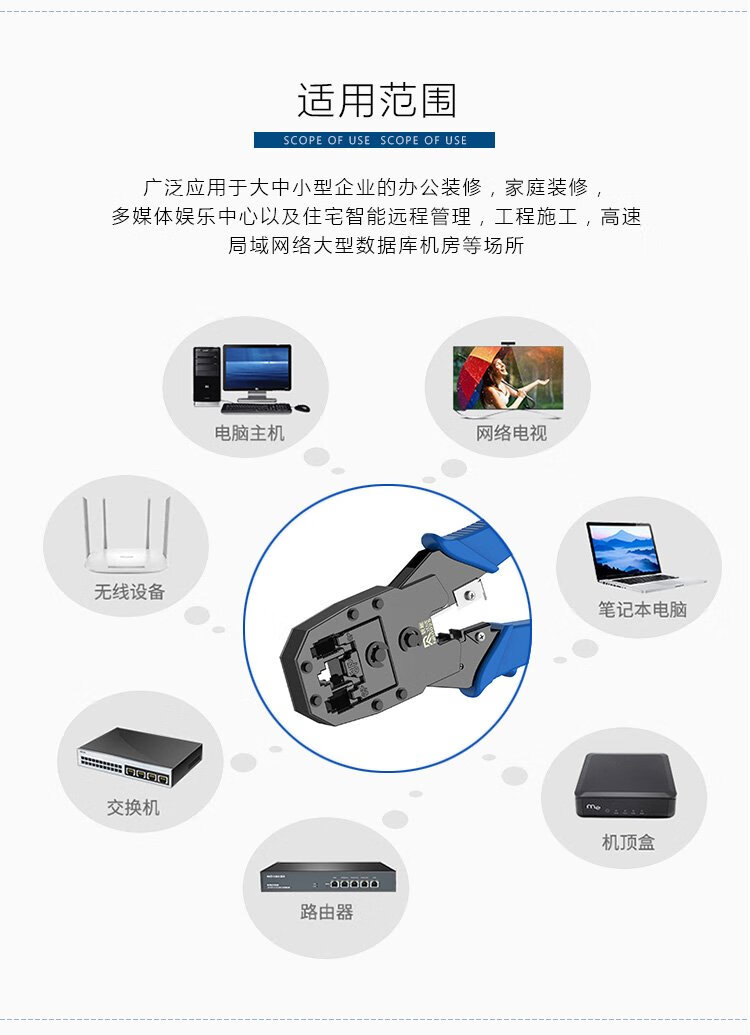 适用范围

SCOPE OF USE SCOPE OF USE

广泛应用于大中小型企业的办公装修，家庭装修，多媒体娱乐中心以及住宅智能远程管理，工程施工，高速局域网络大型数据库机房等场所

电脑主机

网络电视

无线设备

笔记本电脑

交换机

机顶盒

路由器