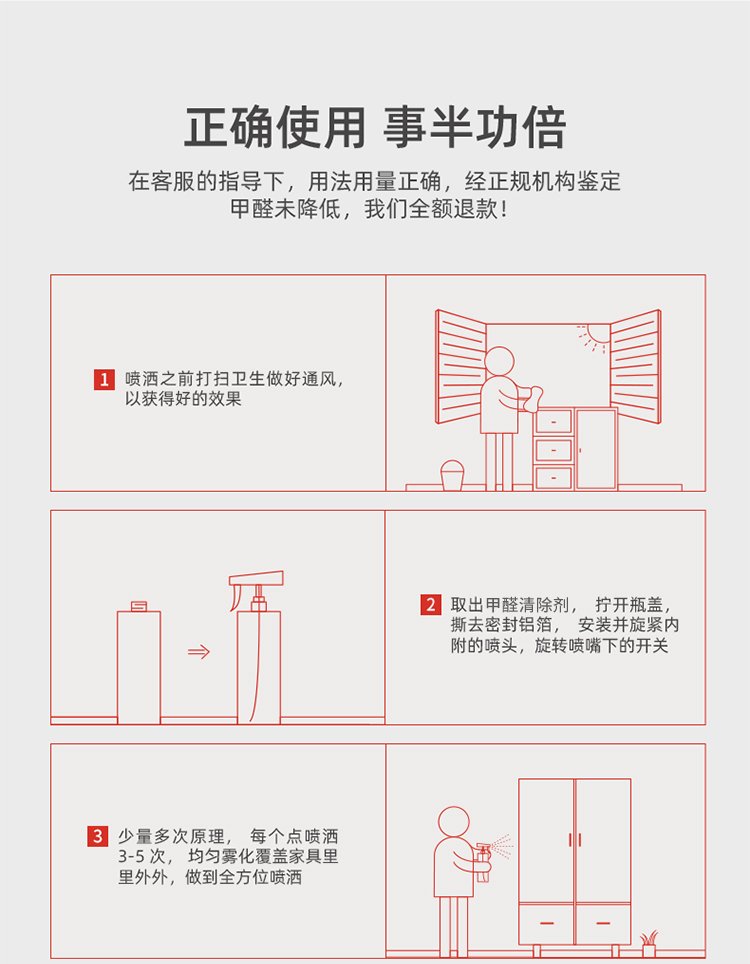 正确使用 事半功倍

在客服的指导下，用法用量正确，经正规机构鉴定甲醛未降低，我们全额退款！

1 喷洒之前打扫卫生做好通风，以获得好的效果

2 取出甲醛清除剂， 拧开瓶盖，撕去密封铝箔， 安装并旋紧内附的喷头，旋转喷嘴下的开关

3 少量多次原理， 每个点喷洒3-5 次， 均匀雾化覆盖家具里里外外，做到全方位喷洒