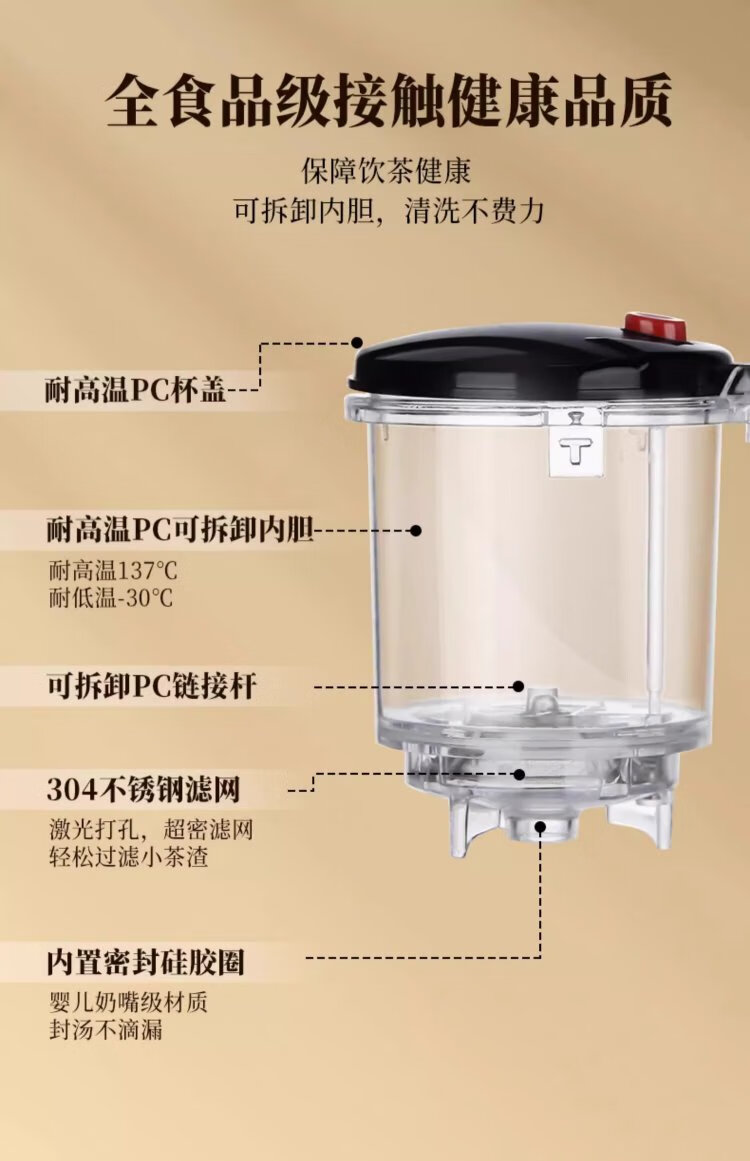 全食品级接触健康品质

保障饮茶健康
可拆卸内胆，清洗不费力

耐高温PC杯盖

耐高温PC可拆卸内胆
耐高温137℃
耐低温-30℃

可拆卸PC链接杆

304不锈钢滤网
激光打孔，超密滤网
轻松过滤小茶渣

内置密封硅胶圈
婴儿奶嘴级材质
封汤不滴漏