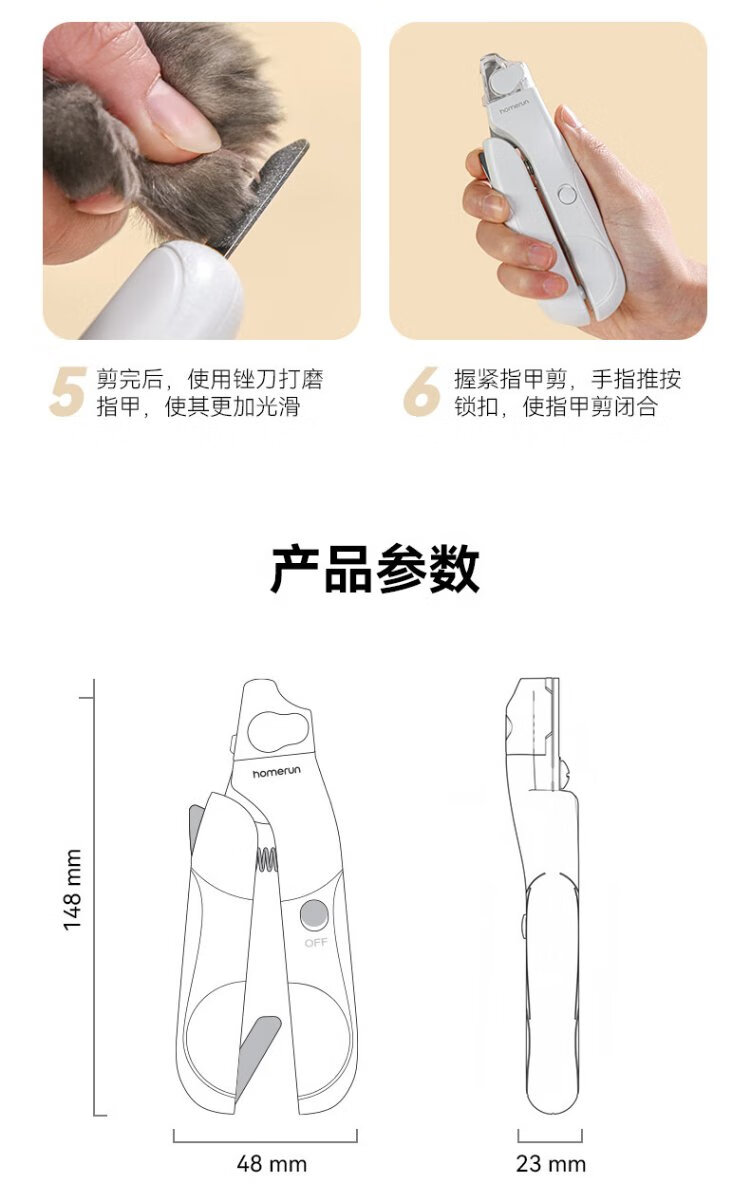 homerun

5 剪完后，使用锉刀打磨指甲，使其更加光滑

6 握紧指甲剪，手指推按锁扣，使指甲剪闭合

产品参数

homerun

OFF

148 mm

48 mm

23 mm