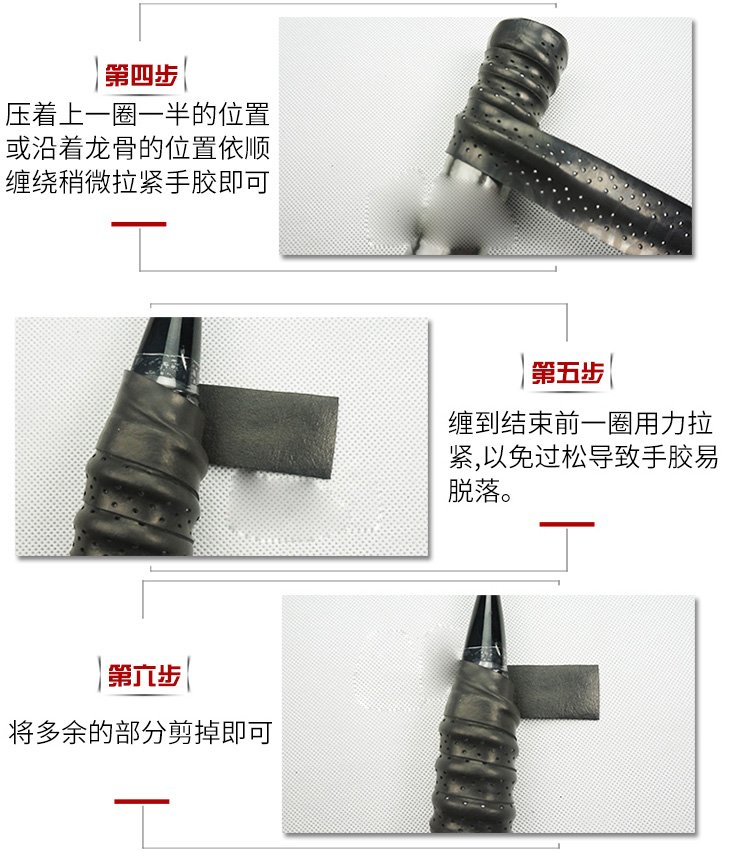 第四步

压着上一圈一半的位置或沿着龙骨的位置依顺缠绕稍微拉紧手胶即可

第五步

缠到结束前一圈用力拉紧,以免过松导致手胶易脱落。

第六步

将多余的部分剪掉即可