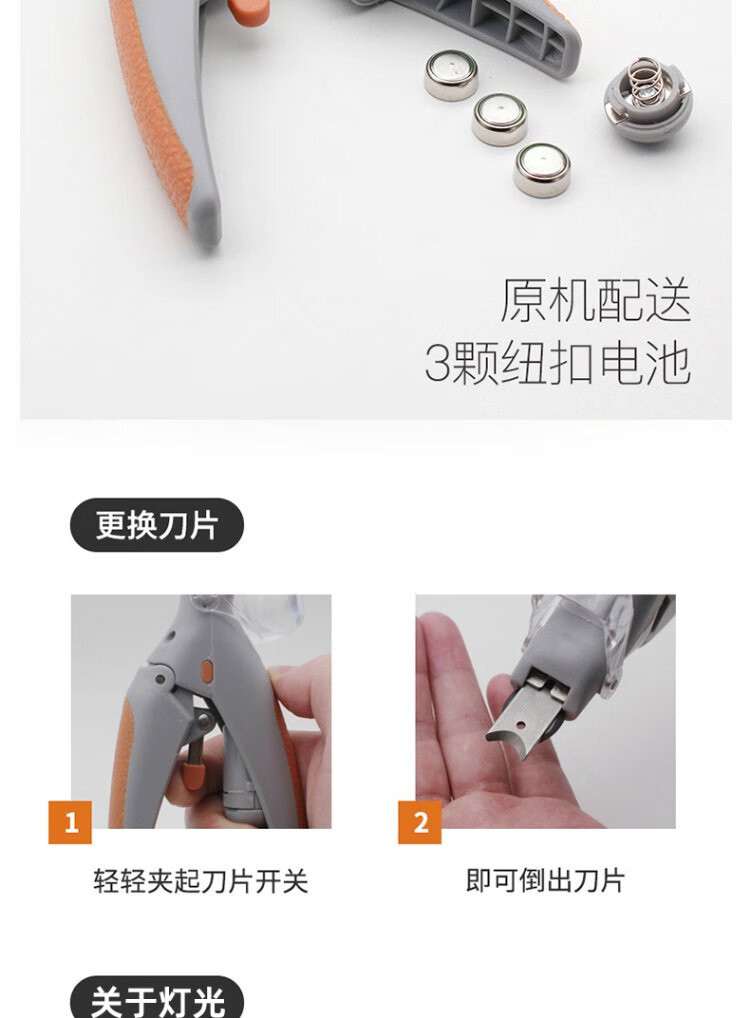 原机配送
3颗纽扣电池

更换刀片

1

轻轻夹起刀片开关

2

即可倒出刀片

关于灯光