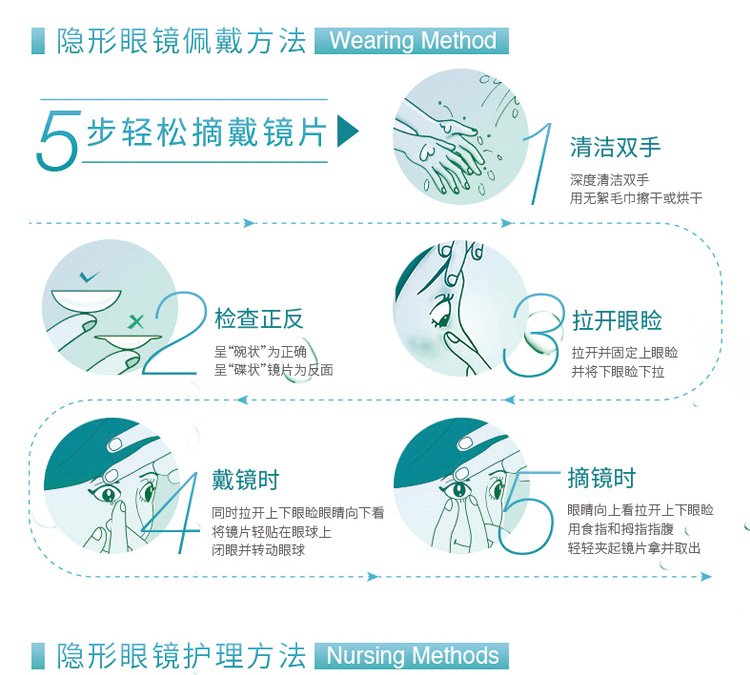 隐形眼镜佩戴方法 Wearing Method

5步轻松摘戴镜片

1 清洁双手

深度清洁双手
用无絮毛巾擦干或烘干

2 检查正反

呈“碗状”为正确
呈“碟状”镜片为反面

3 拉开眼睑

拉开并固定上眼睑
并将下眼睑下拉

4 戴镜时

同时拉开上下眼睑眼睛向下看
将镜片轻贴在眼球上
闭眼并转动眼球

5 摘镜时

眼睛向上看拉开上下眼睑
用食指和拇指指腹
轻轻夹起镜片拿并取出

隐形眼镜护理方法 Nursing Methods