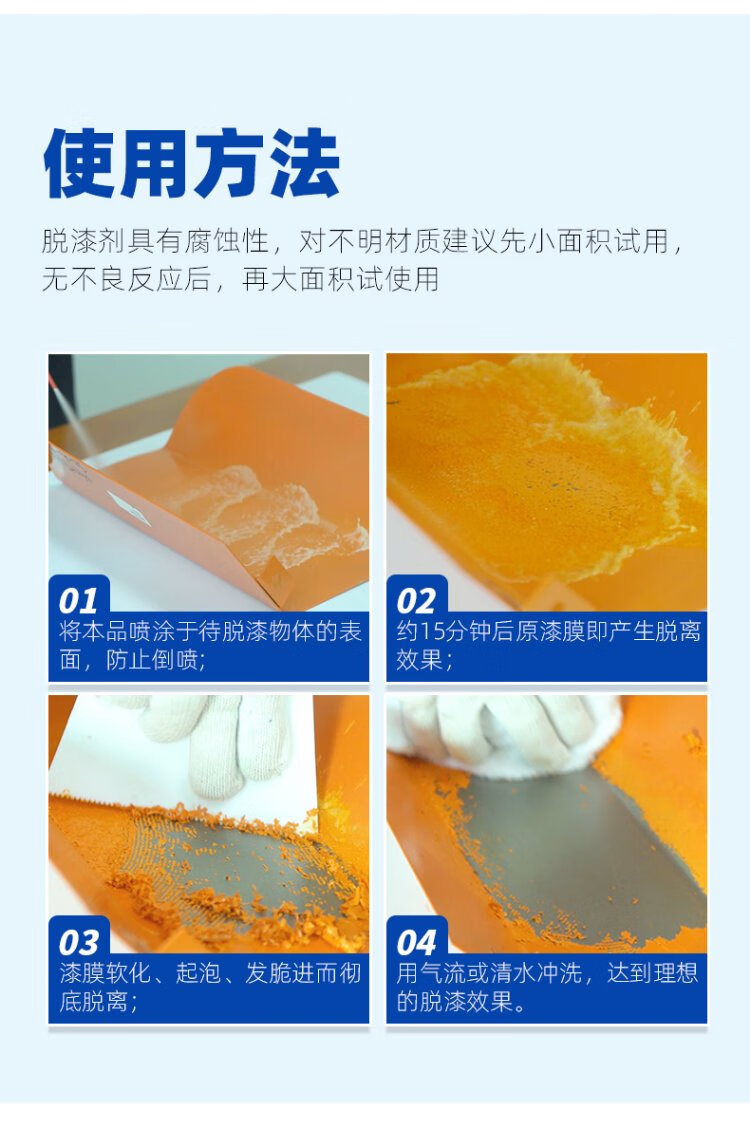 使用方法

脱漆剂具有腐蚀性，对不明材质建议先小面积试用，无不良反应后，再大面积试使用

01
将本品喷涂于待脱漆物体的表面，防止倒喷；

02
约15分钟后原漆膜即产生脱离效果；

03
漆膜软化、起泡、发脆进而彻底脱离；

04
用气流或清水冲洗，达到理想的脱漆效果。