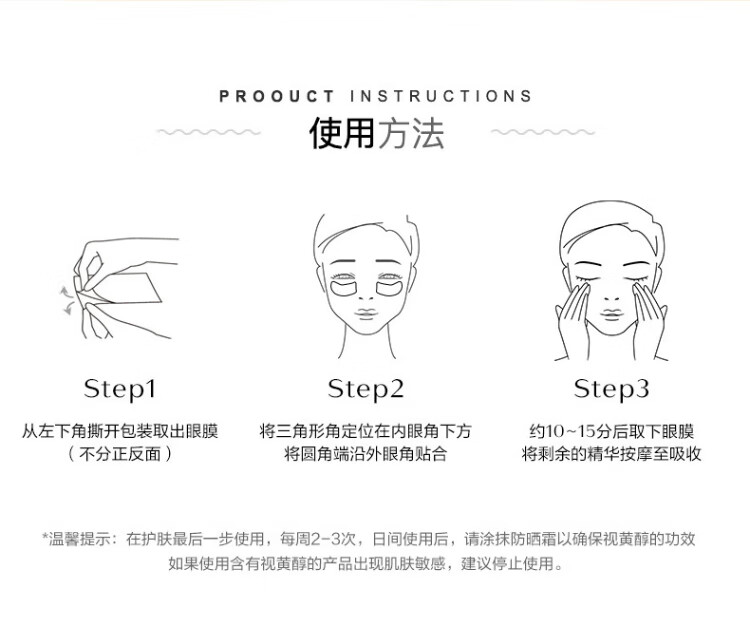 PROOUCT INSTRUCTIONS
使用方法

Step1
从左下角撕开包装取出眼膜
（不分正反面）

Step2
将三角形角定位在内眼角下方
将圆角端沿外眼角贴合

Step3
约10~15分后取下眼膜
将剩余的精华按摩至吸收

*温馨提示：在护肤最后一步使用，每周2-3次，日间使用后，请涂抹防晒霜以确保视黄醇的功效
如果使用含有视黄醇的产品出现肌肤敏感，建议停止使用。