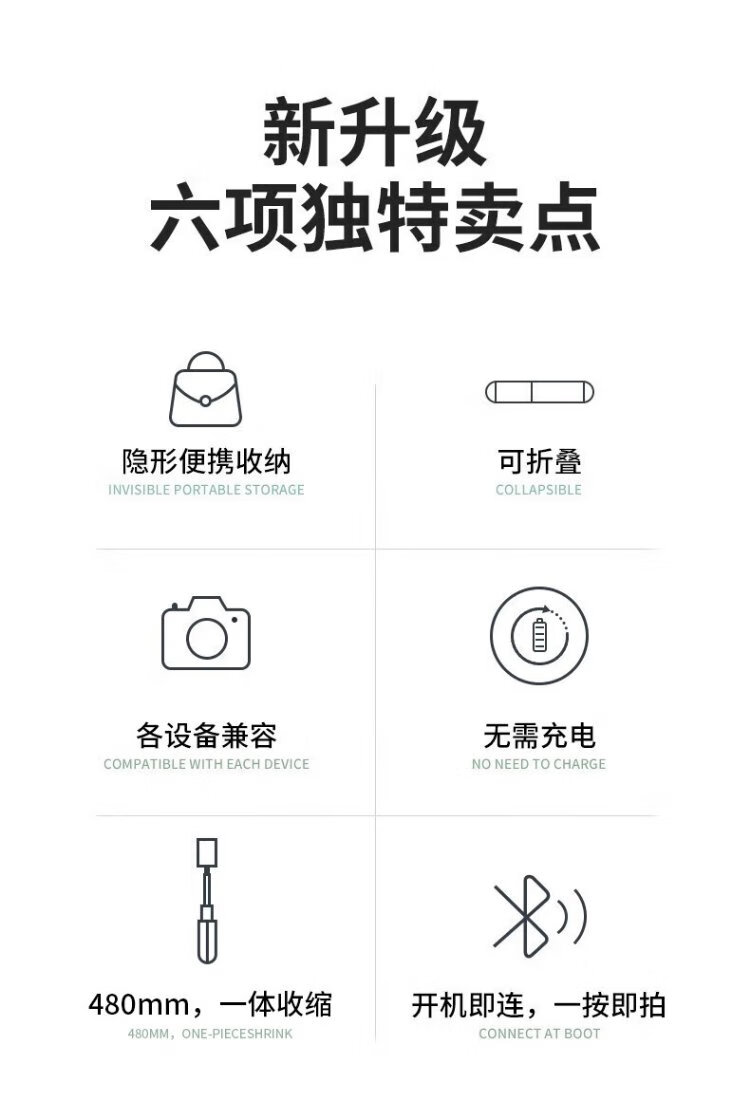 新升级
六项独特卖点

隐形便携收纳
INVISIBLE PORTABLE STORAGE

可折叠
COLLAPSIBLE

各设备兼容
COMPATIBLE WITH EACH DEVICE

无需充电
NO NEED TO CHARGE

480mm，一体收缩
480MM，ONE-PIECESHRINK

开机即连，一按即拍
CONNECT AT BOOT